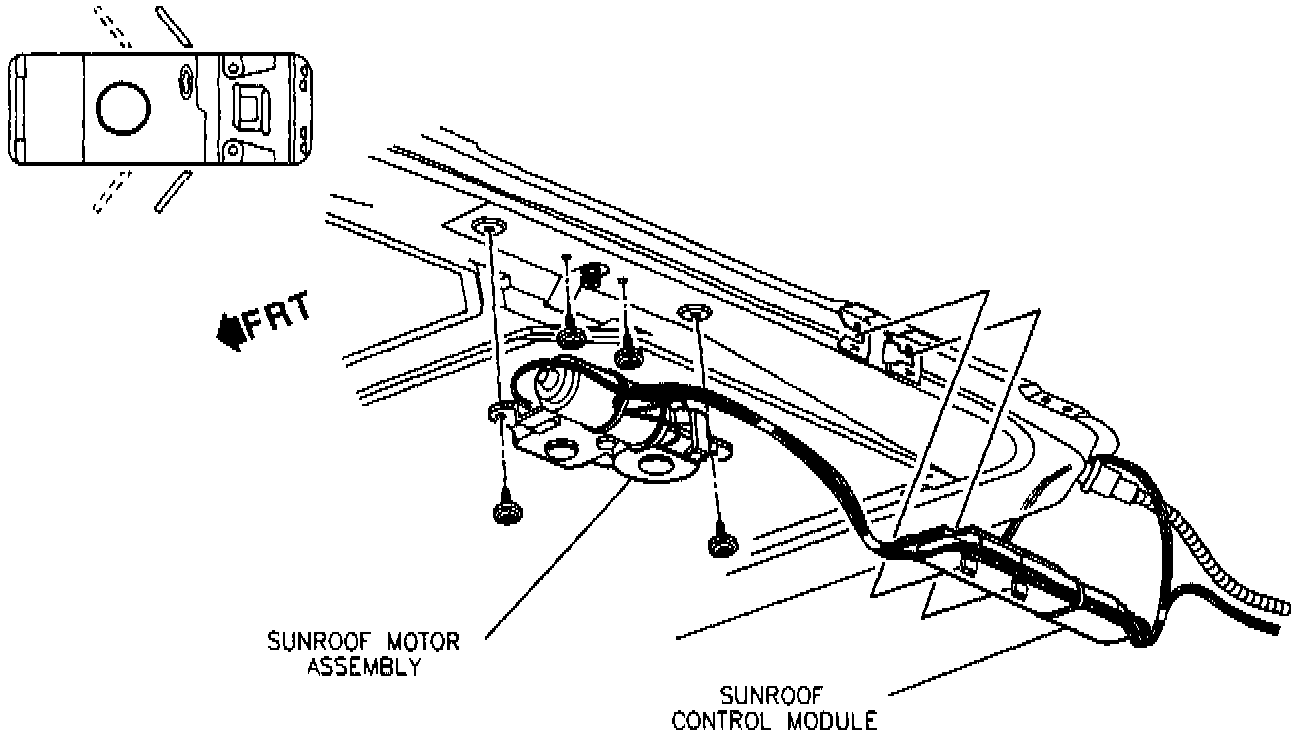 FRT

SUNROOF MOTOR ASSEMBLY

SUNROOF CONTROL MODULE