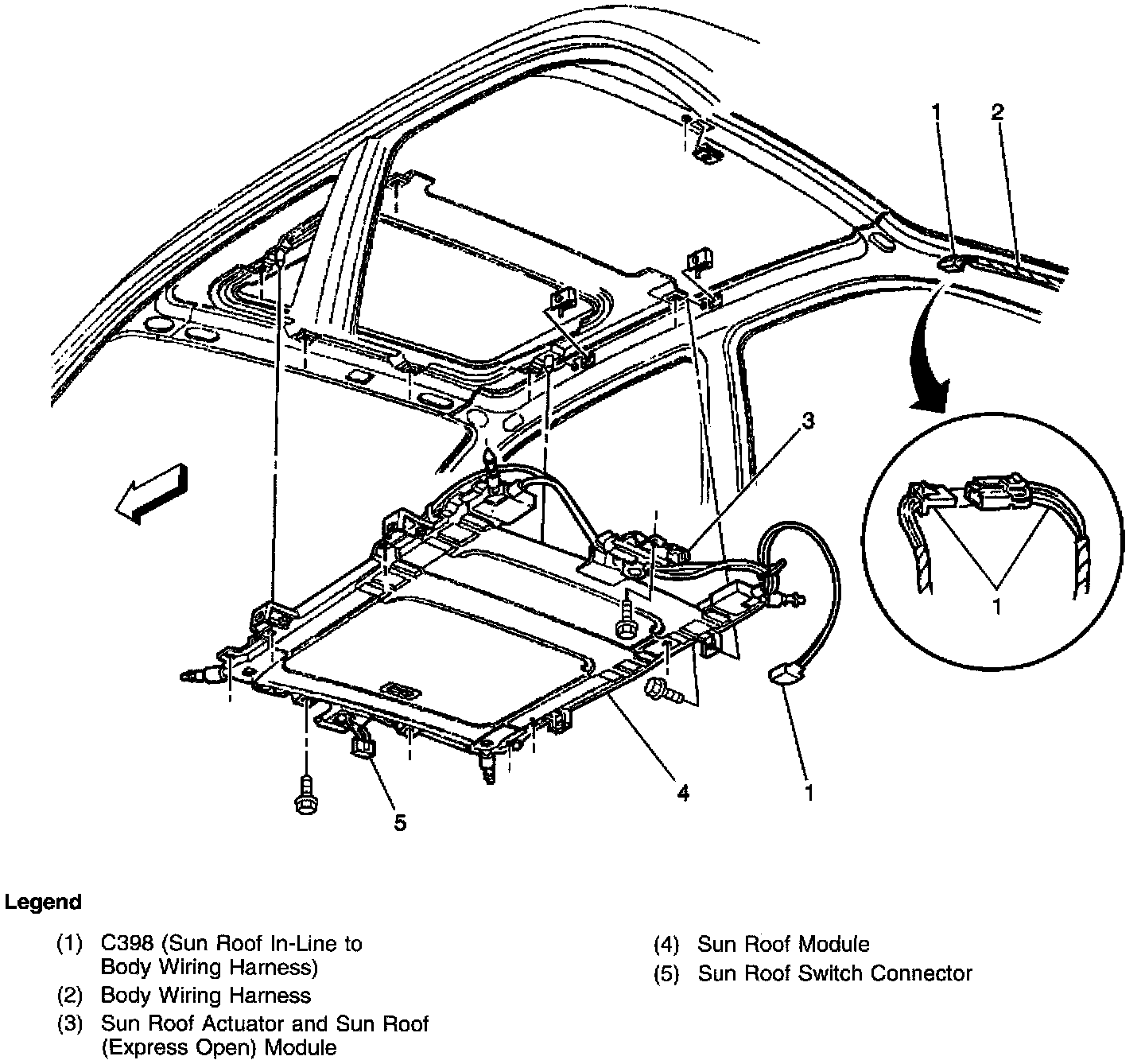 1
2
3
1
4
1
5

Legend

(1) C398 (Sun Roof In-Line to Body Wiring Harness)
(2) Body Wiring Harness
(3) Sun Roof Actuator and Sun Roof (Express Open) Module

(4) Sun Roof Module
(5) Sun Roof Switch Connector