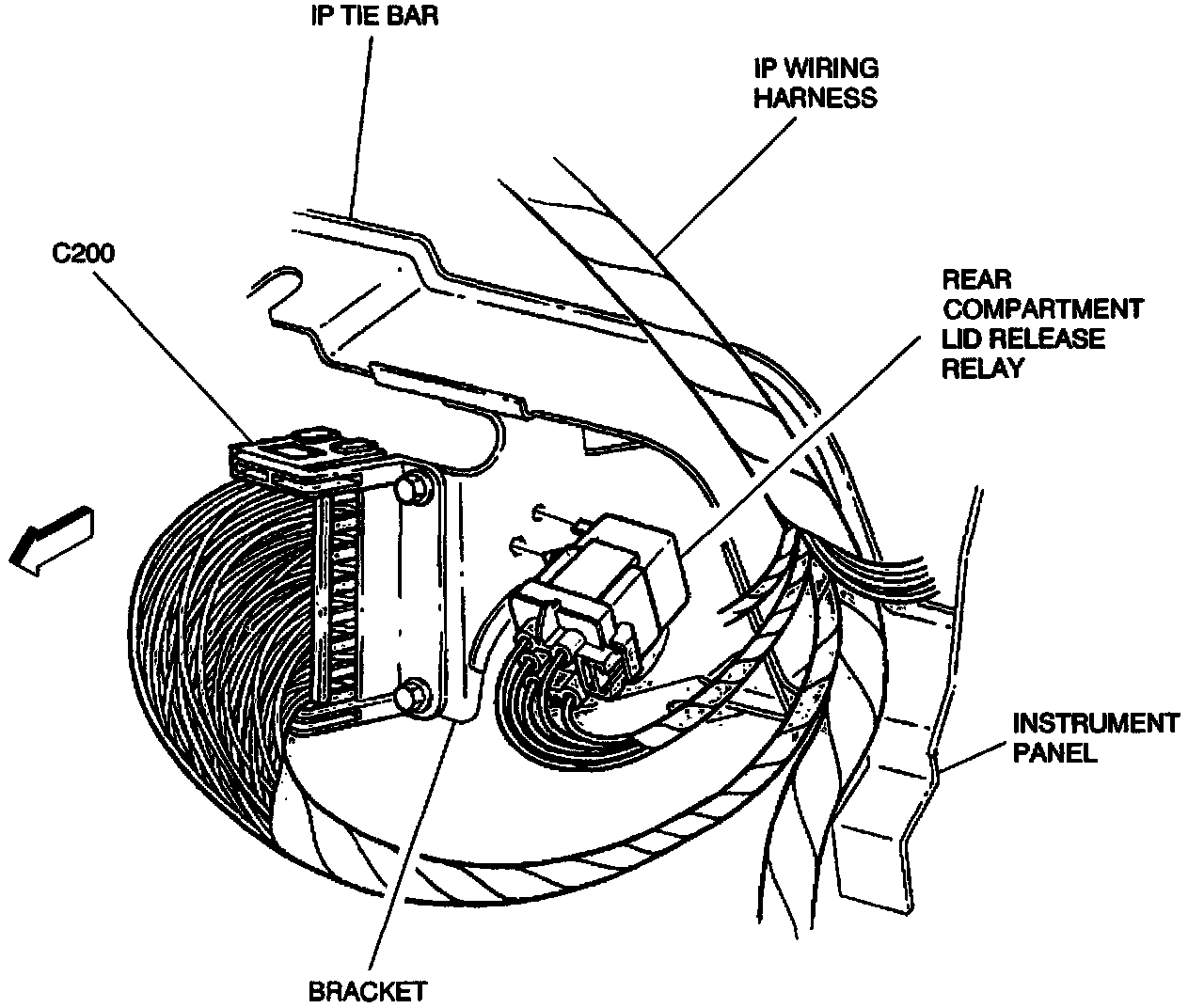 IP TIE BAR

IP WIRING HARNESS

C200

REAR COMPARTMENT LID RELEASE RELAY

INSTRUMENT PANEL

BRACKET