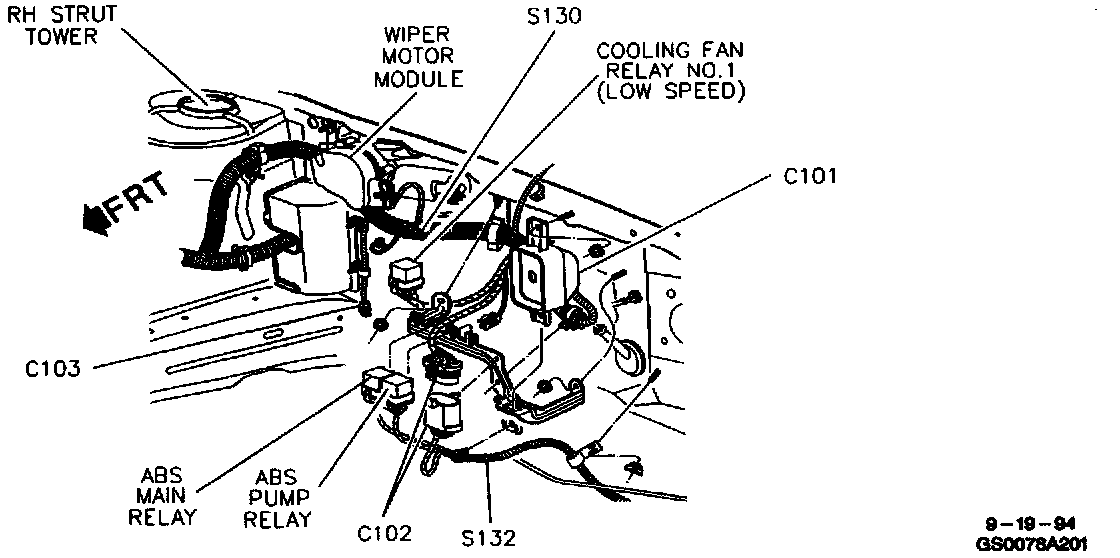 RH STRUT TOWER

WIPER MOTOR MODULE

S130

COOLING FAN RELAY NO.1 (LOW SPEED)

FRT

C101

C103

ABS MAIN RELAY

ABS PUMP RELAY

C102

S132

9-19-94
GS0078A201