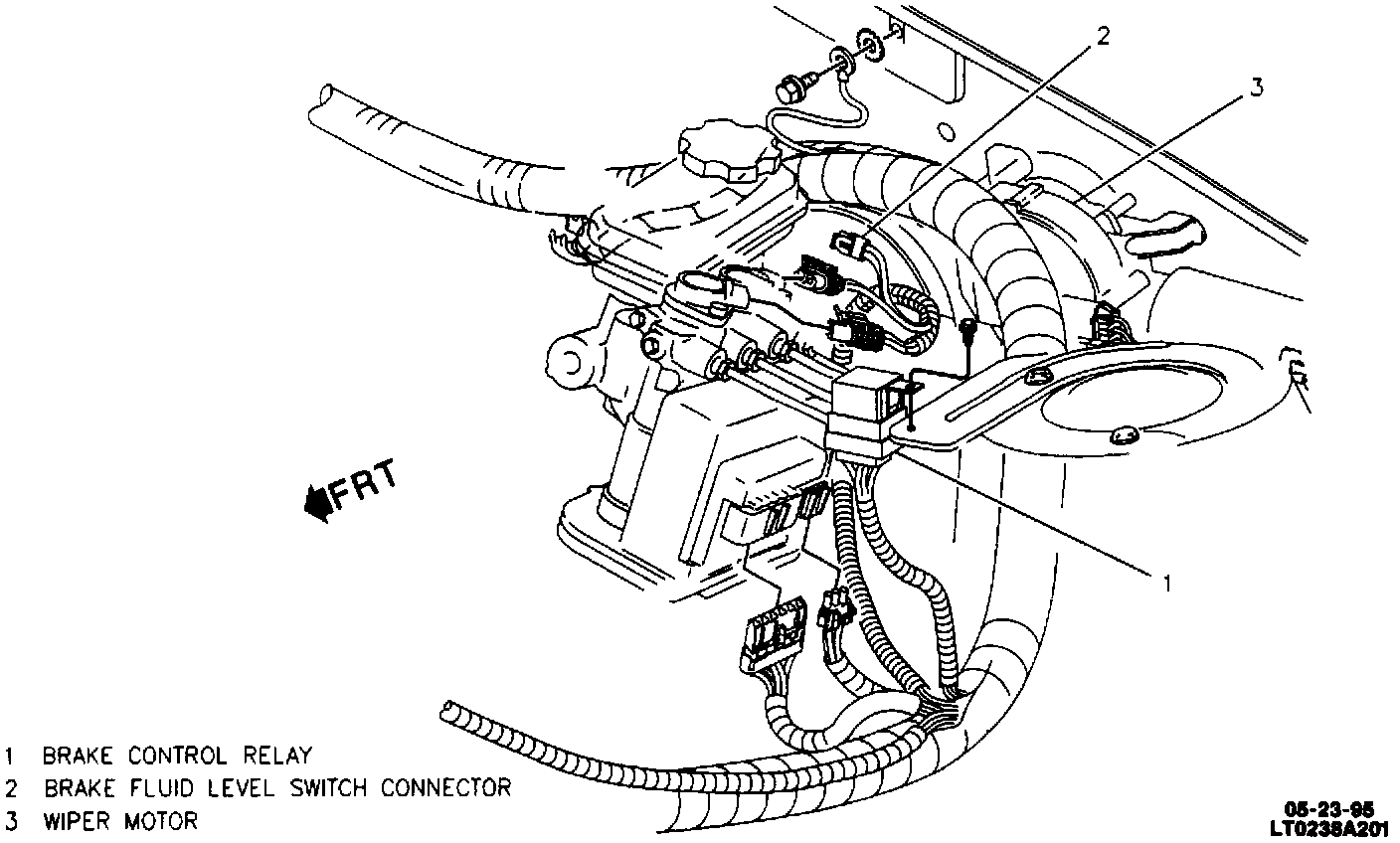 2

3

FRT

1

1 BRAKE CONTROL RELAY
2 BRAKE FLUID LEVEL SWITCH CONNECTOR
3 WIPER MOTOR

05-23-95
LT0238A201