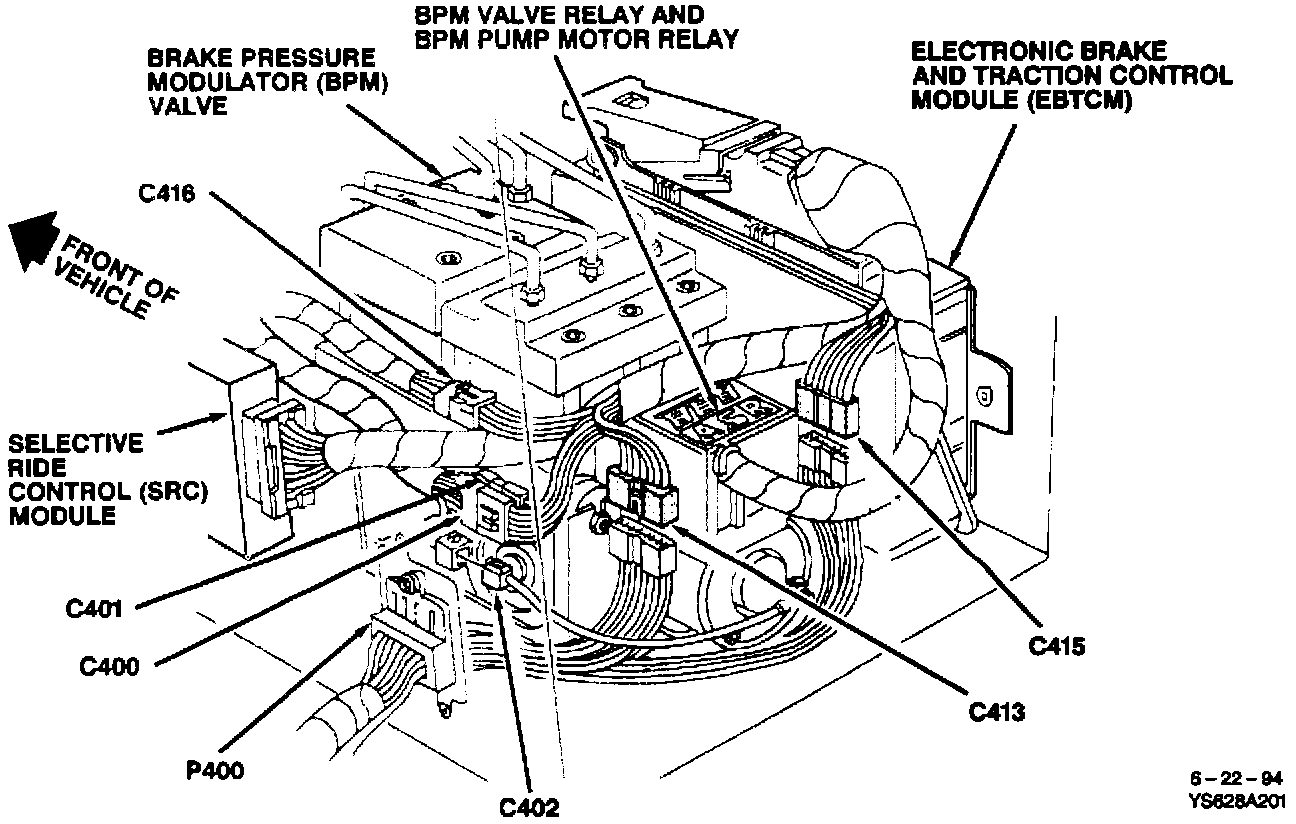 BPM VALVE RELAY AND
BPM PUMP MOTOR RELAY

BRAKE PRESSURE
MODULATOR (BPM)
VALVE

ELECTRONIC BRAKE
AND TRACTION CONTROL
MODULE (EBTCM)

C416

FRONT OF
VEHICLE

SELECTIVE
RIDE
CONTROL (SRC)
MODULE

C401

C400

P400

C402

C413

C415

6 – 22 – 94
YS628A201