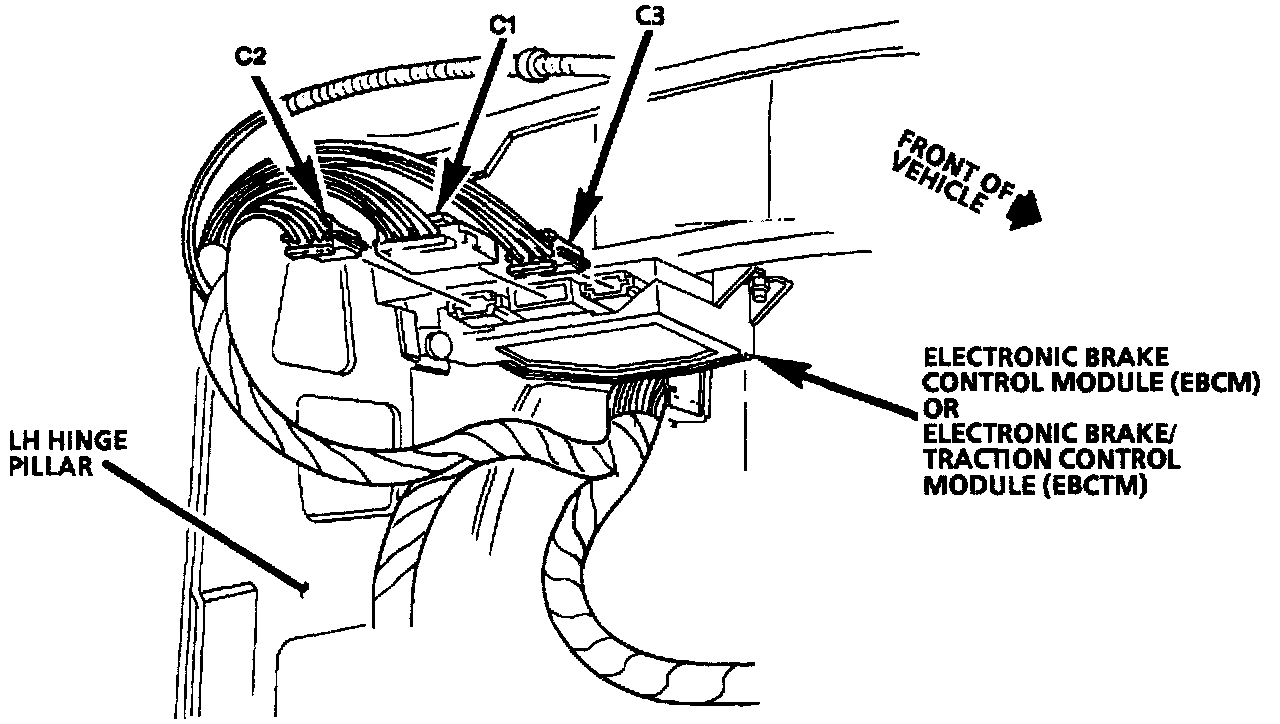 C2
C1
C3
FRONT OF VEHICLE
ELECTRONIC BRAKE CONTROL MODULE (EBCM) OR ELECTRONIC BRAKE/ TRACTION CONTROL MODULE (EBCTM)
LH HINGE PILLAR