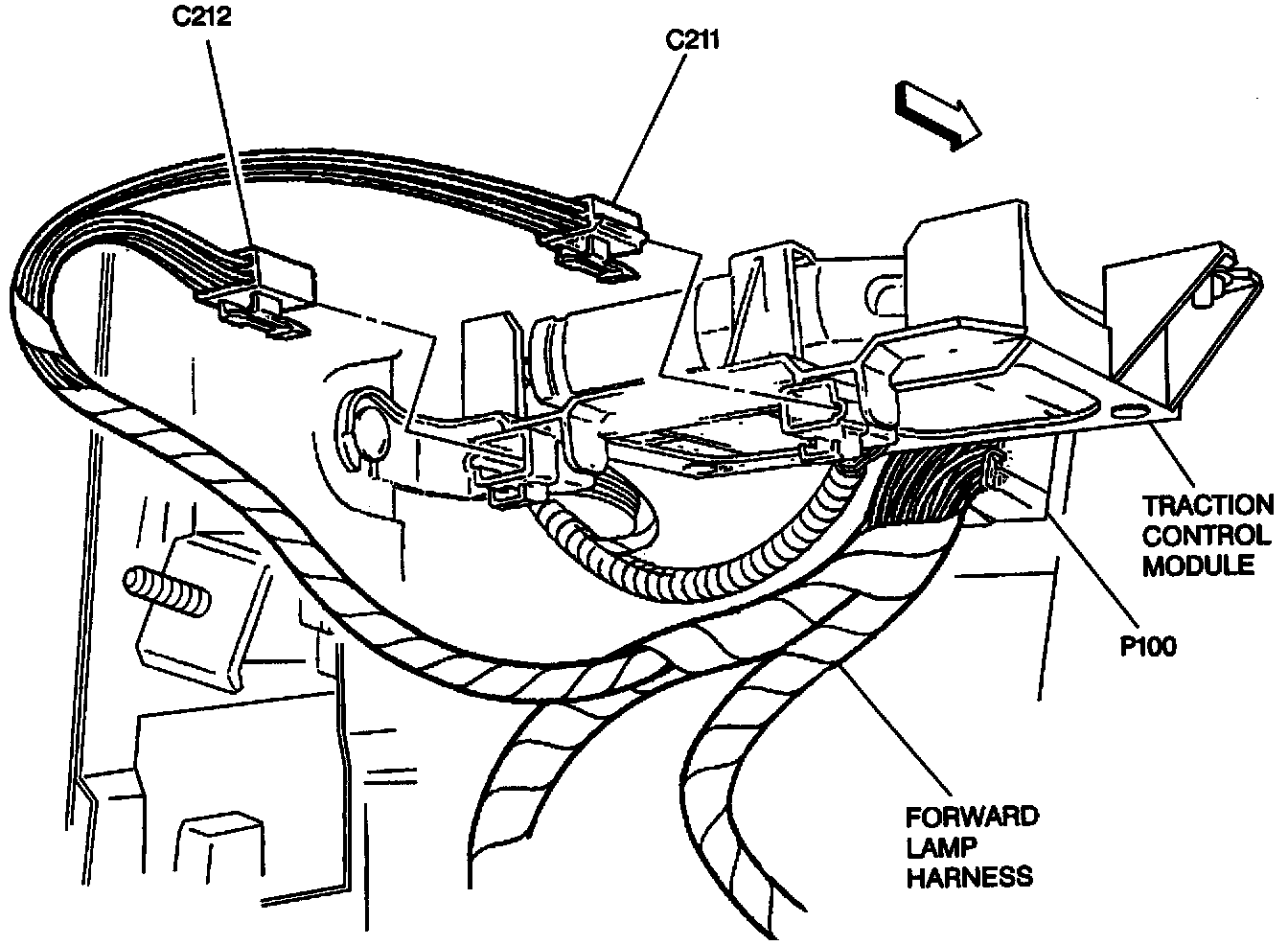 C212

C211

TRACTION CONTROL MODULE

P100

FORWARD LAMP HARNESS