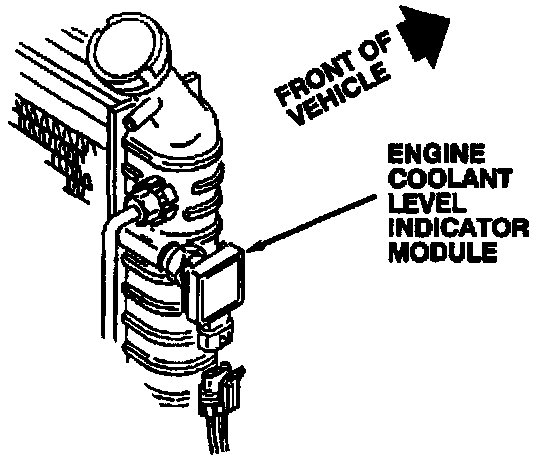 FRONT OF
VEHICLE

ENGINE
COOLANT
LEVEL
INDICATOR
MODULE