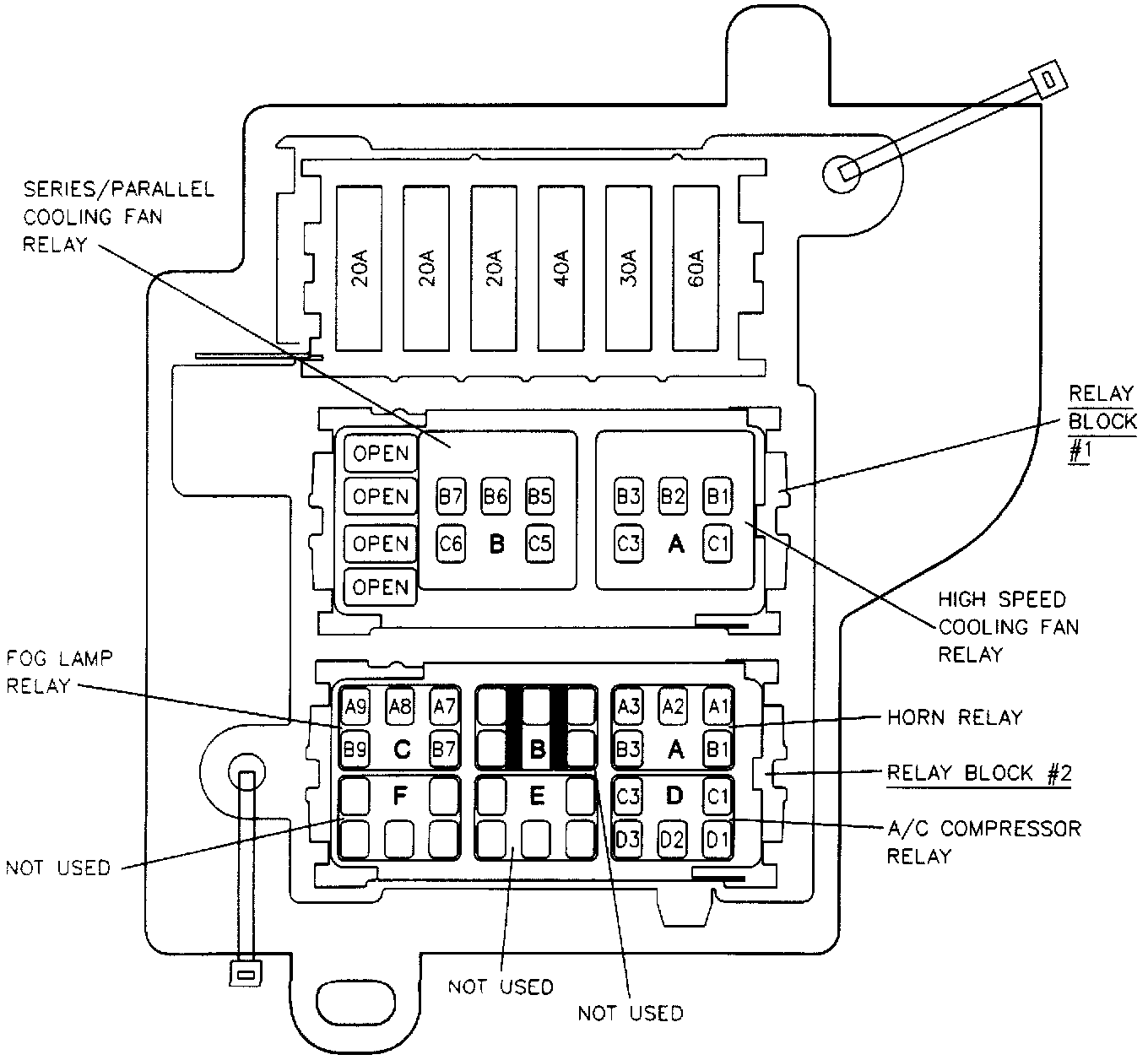 SERIES/PARALLEL COOLING FAN RELAY

20A
20A
20A
40A
30A
60A

RELAY BLOCK #1

OPEN
OPEN
OPEN
OPEN

B7 B6 B5
C6 B C5

B3 B2 B1
C3 A C1

HIGH SPEED COOLING FAN RELAY

FOG LAMP RELAY

A9 A8 A7
B9 C B7

B

A3 A2 A1
B3 A B1

HORN RELAY

RELAY BLOCK #2

F

E

C3 D C1
D3 D2 D1

A/C COMPRESSOR RELAY

NOT USED

NOT USED

NOT USED