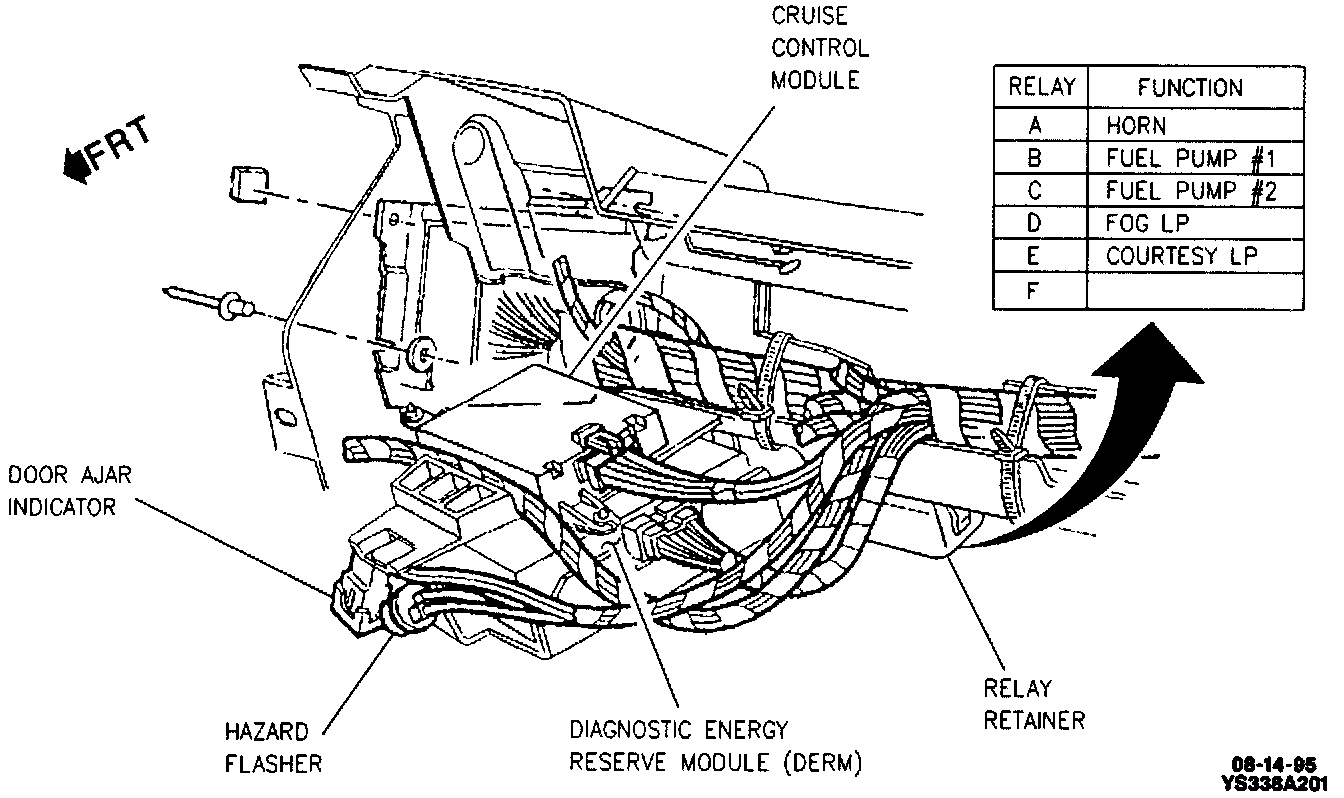 CRUISE CONTROL MODULE

FRT

| RELAY | FUNCTION |
|---|---|
| A | HORN |
| B | FUEL PUMP #1 |
| C | FUEL PUMP #2 |
| D | FOG LP |
| E | COURTESY LP |
| F | |

DOOR AJAR INDICATOR

HAZARD FLASHER

DIAGNOSTIC ENERGY RESERVE MODULE (DERM)

RELAY RETAINER

08-14-95
YS338A201