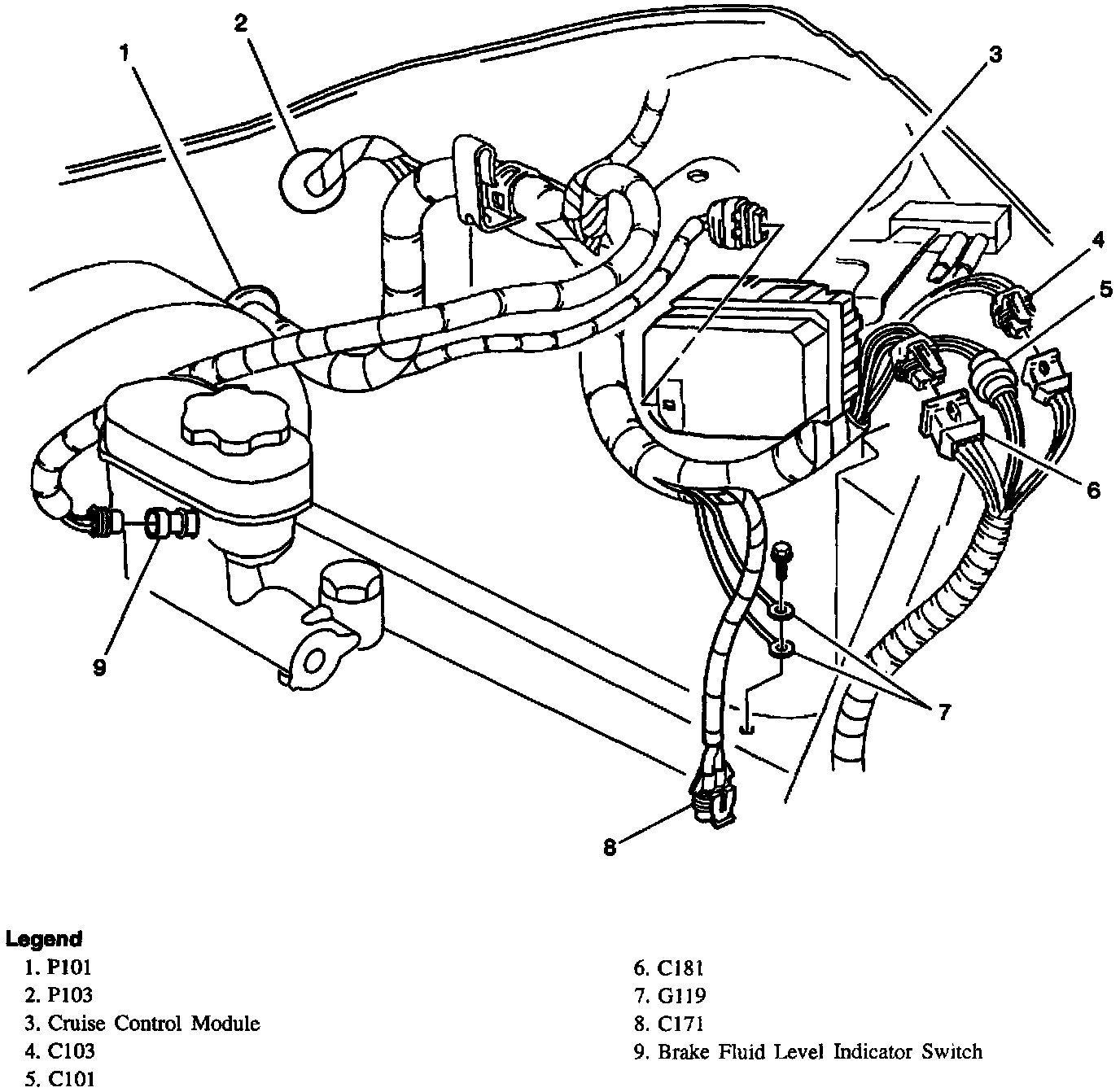 1
2
3
4
5
6
7
8
9

Legend
1. P101
2. P103
3. Cruise Control Module
4. C103
5. C101

6. C181
7. G119
8. C171
9. Brake Fluid Level Indicator Switch