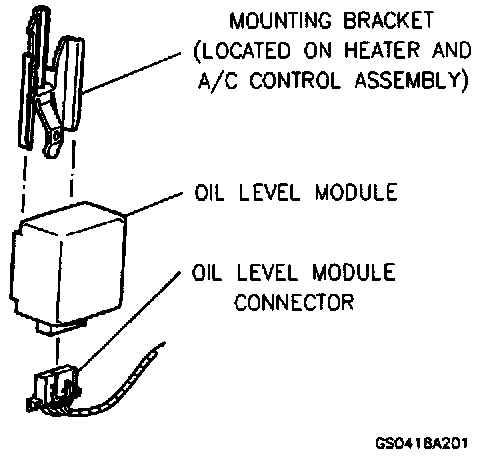 MOUNTING BRACKET
(LOCATED ON HEATER AND A/C CONTROL ASSEMBLY)

OIL LEVEL MODULE

OIL LEVEL MODULE CONNECTOR

GS041BA201