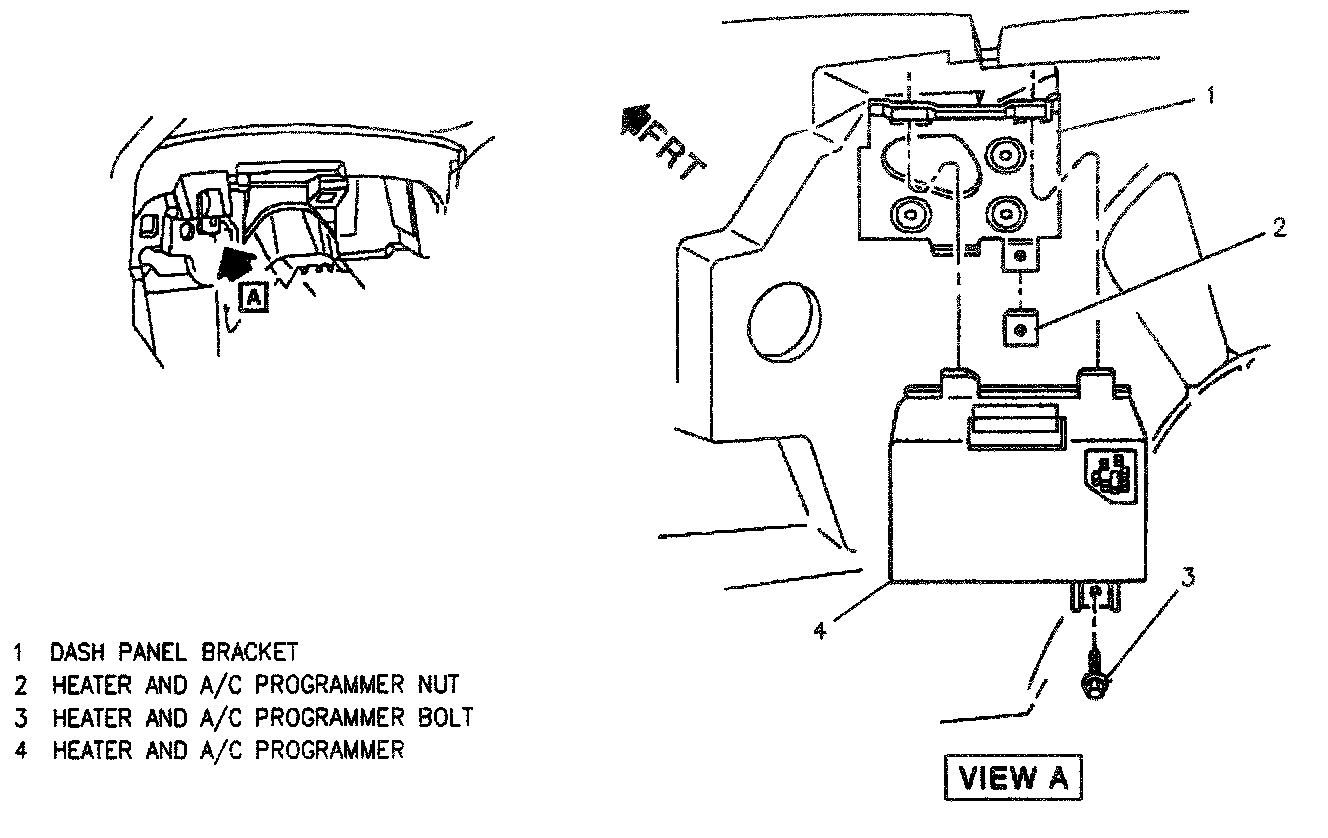 A

FRT

1

2

3

4

1 DASH PANEL BRACKET
2 HEATER AND A/C PROGRAMMER NUT
3 HEATER AND A/C PROGRAMMER BOLT
4 HEATER AND A/C PROGRAMMER

VIEW A