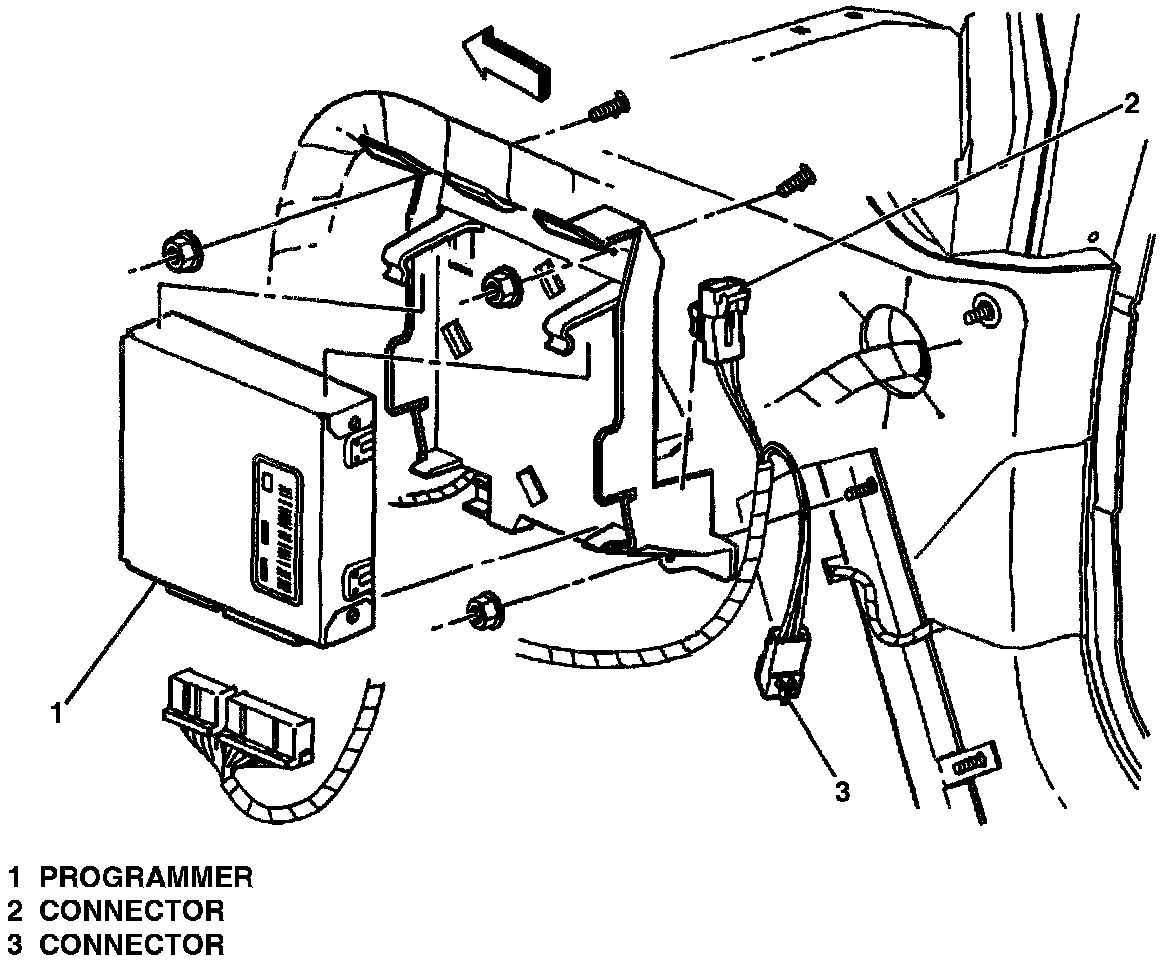 2

1

3

1 PROGRAMMER
2 CONNECTOR
3 CONNECTOR