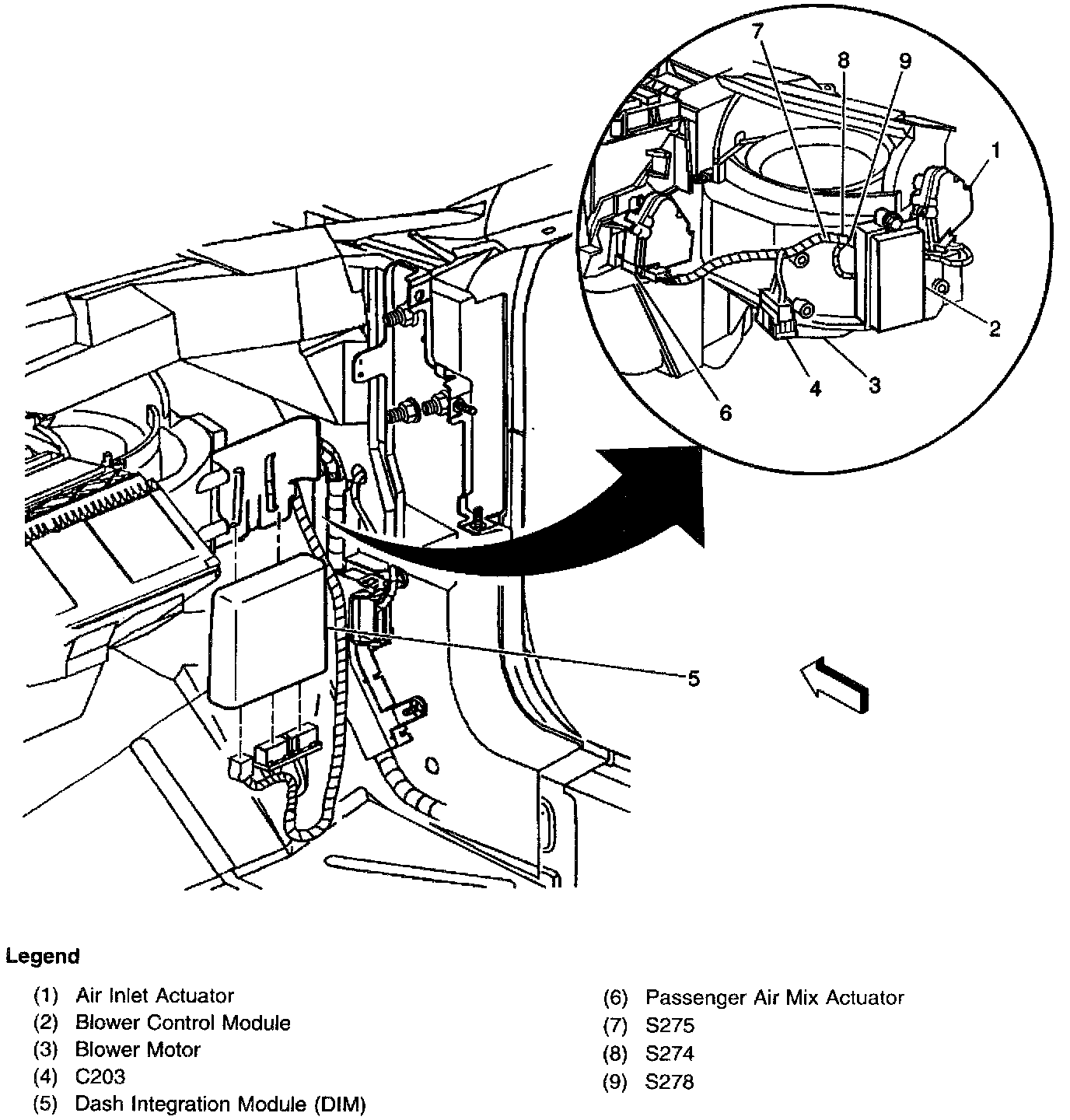 7 8 9 1 2 3 4 6 5

Legend

(1) Air Inlet Actuator
(2) Blower Control Module
(3) Blower Motor
(4) C203
(5) Dash Integration Module (DIM)

(6) Passenger Air Mix Actuator
(7) S275
(8) S274
(9) S278