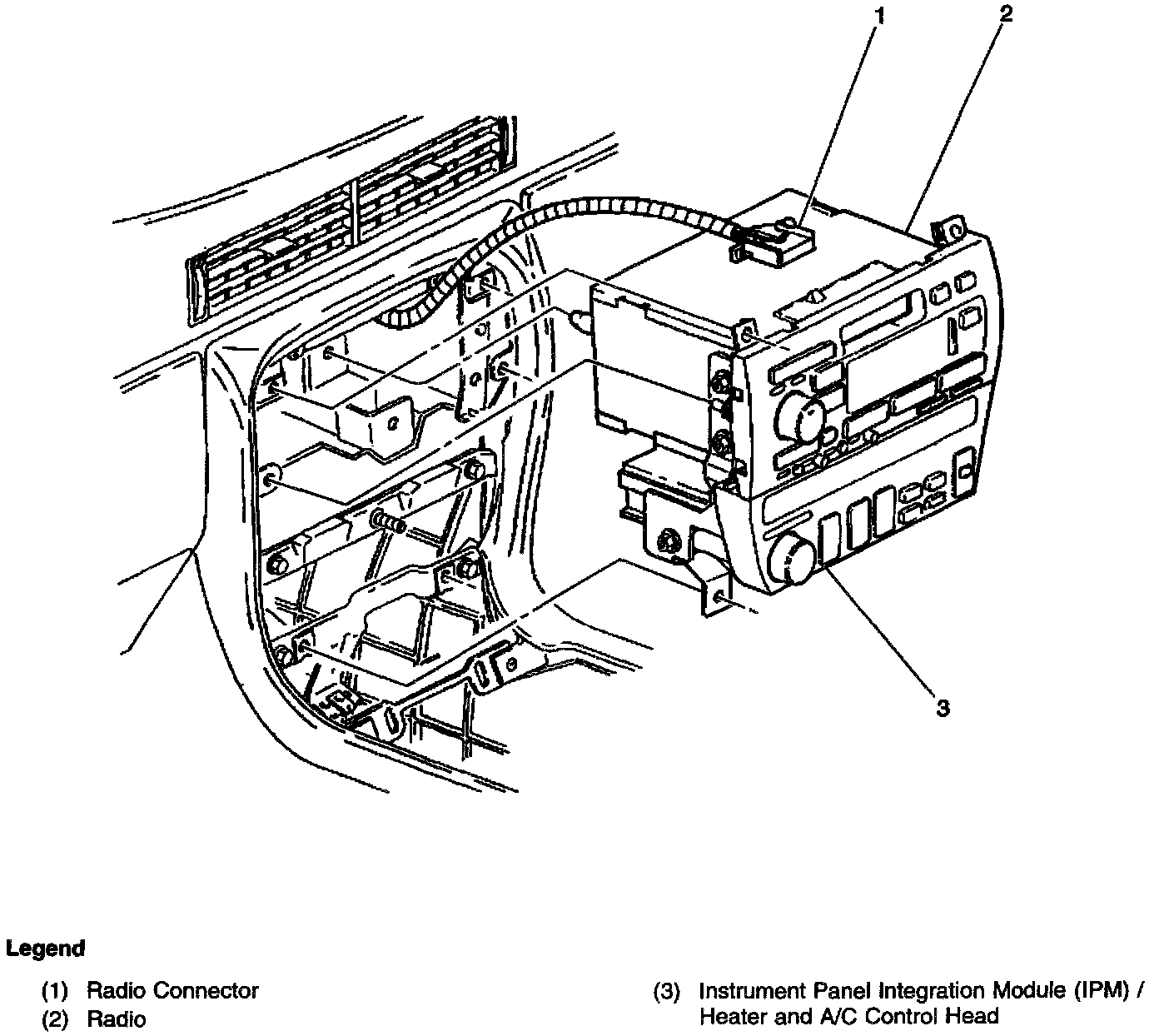 1
2
3

Legend

(1) Radio Connector
(2) Radio

(3) Instrument Panel Integration Module (IPM) / Heater and A/C Control Head