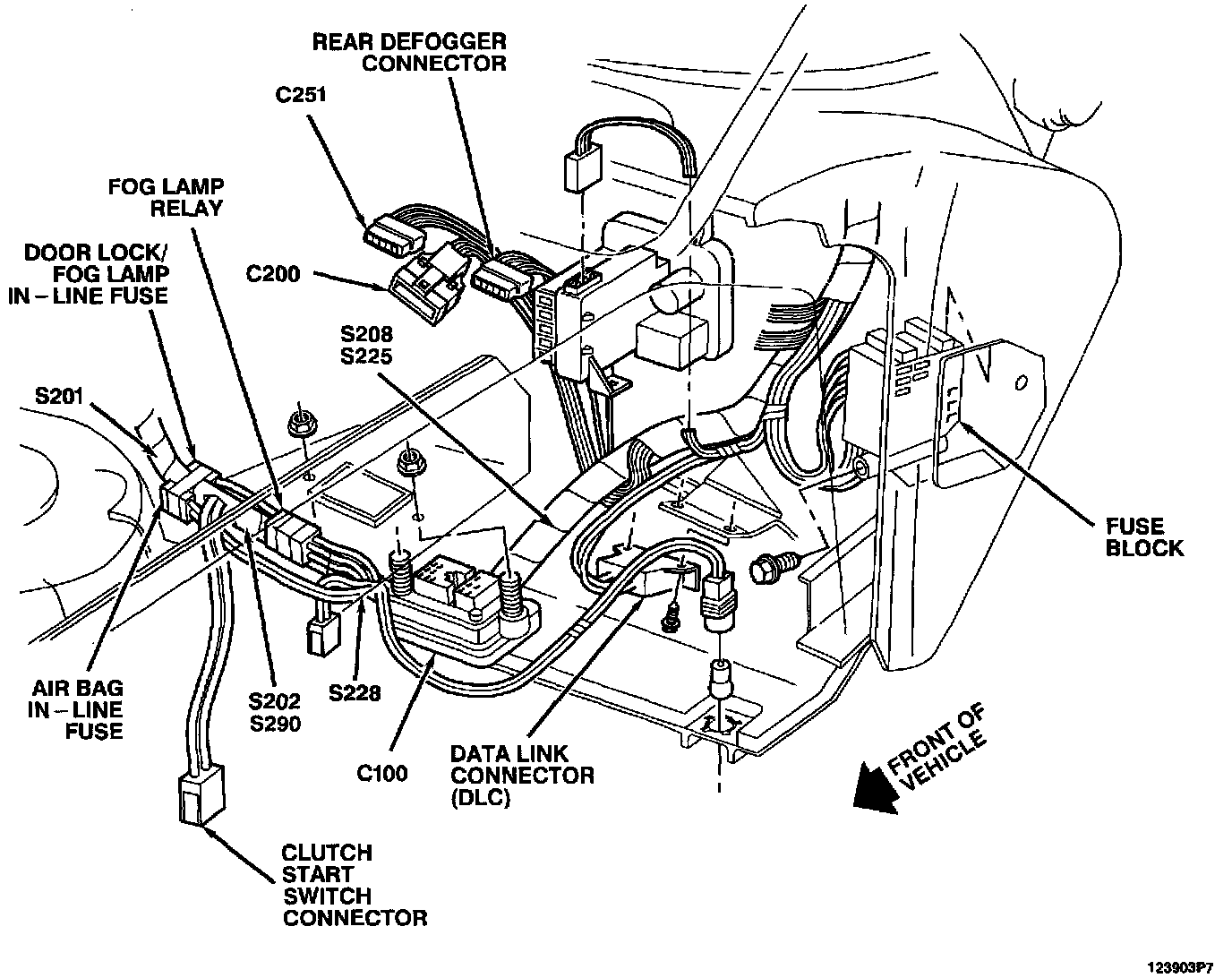 REAR DEFOGGER CONNECTOR

C251

FOG LAMP RELAY

DOOR LOCK/ FOG LAMP IN – LINE FUSE

C200

S208
S225

S201

FUSE BLOCK

AIR BAG IN – LINE FUSE

S202
S290

S228

C100

DATA LINK CONNECTOR (DLC)

FRONT OF VEHICLE

CLUTCH START SWITCH CONNECTOR

123903P7