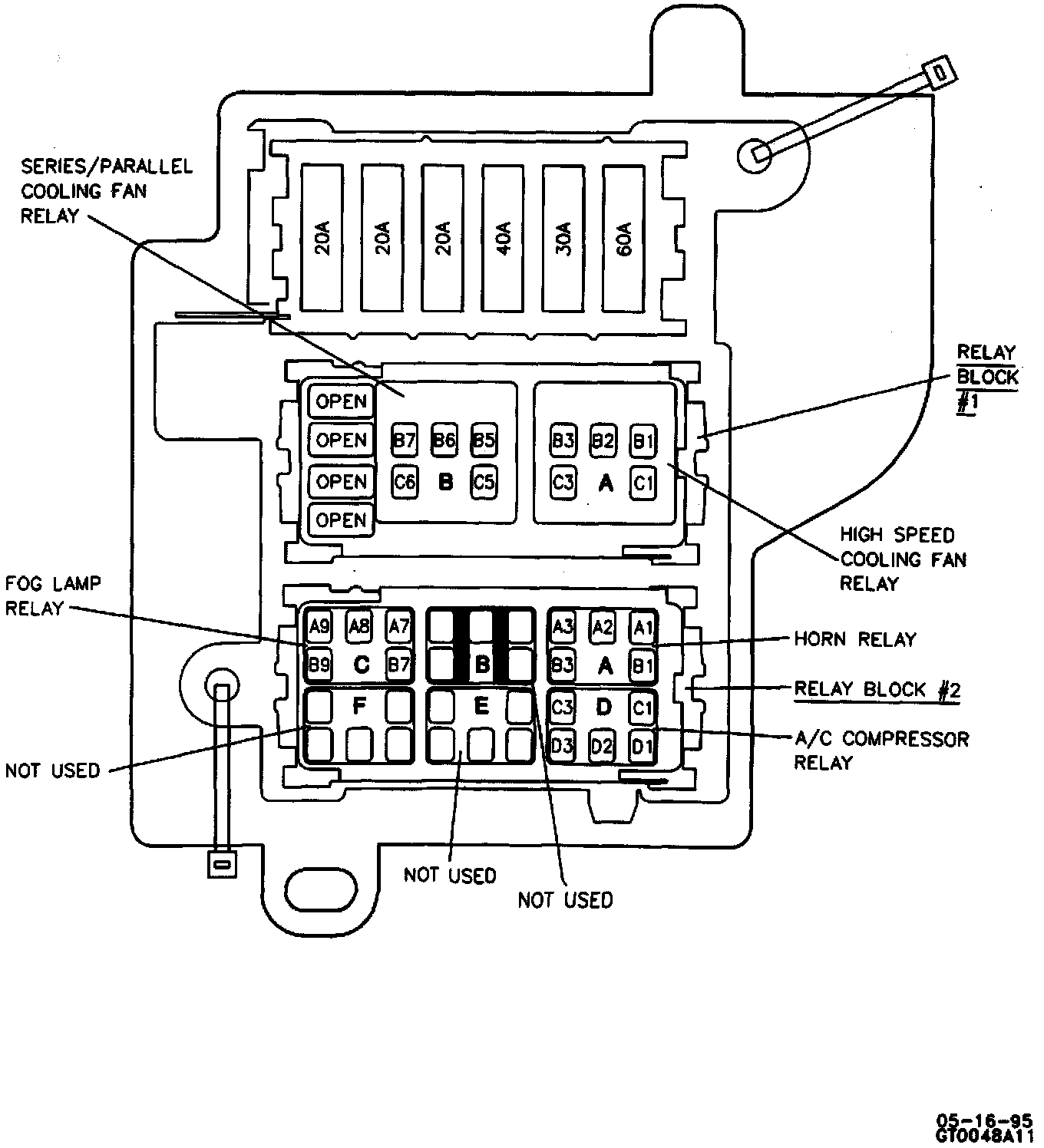 SERIES/PARALLEL COOLING FAN RELAY

20A
20A
20A
40A
30A
60A

RELAY BLOCK #1

OPEN
OPEN
OPEN
OPEN

B7 B6 B5
C6 B C5

B3 B2 B1
C3 A C1

HIGH SPEED COOLING FAN RELAY

FOG LAMP RELAY

A9 A8 A7
B9 C B7

B

A3 A2 A1
B3 A B1

HORN RELAY

RELAY BLOCK #2

F

E

C3 D C1
D3 D2 D1

A/C COMPRESSOR RELAY

NOT USED

NOT USED

NOT USED

05-16-95
GT0048A11