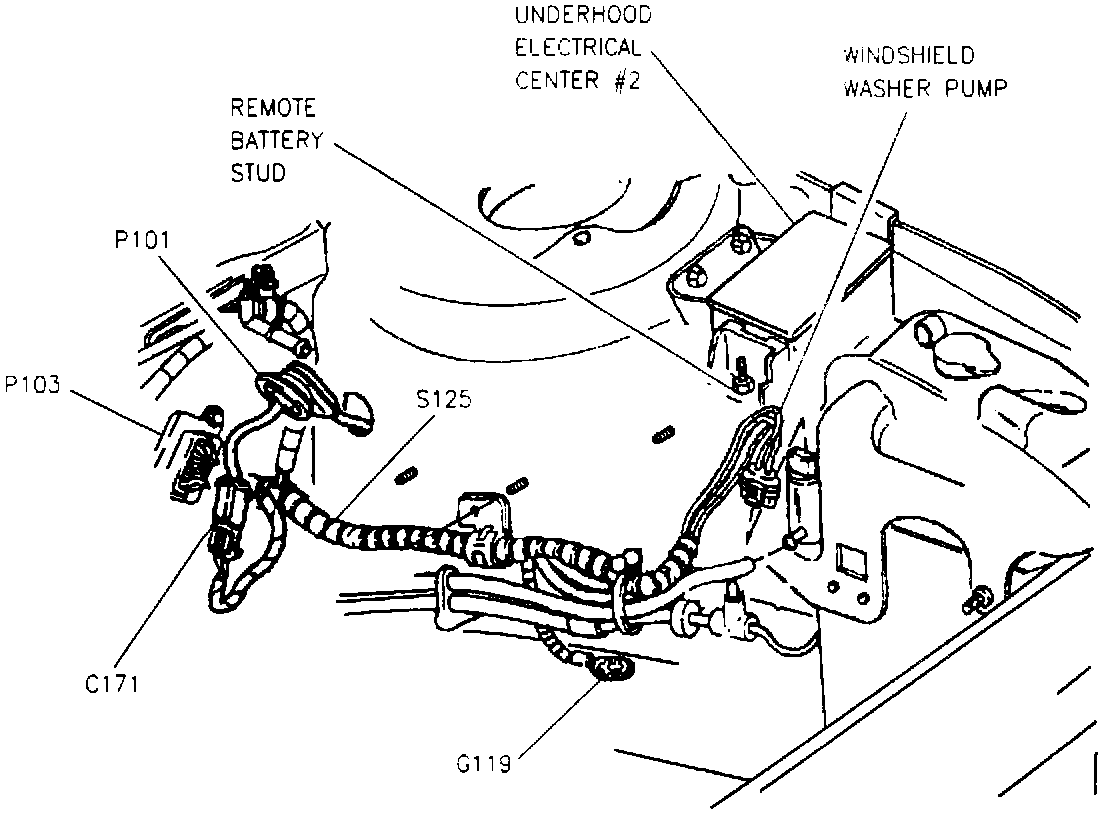 UNDERHOOD ELECTRICAL CENTER #2

WINDSHIELD WASHER PUMP

REMOTE BATTERY STUD

P101

P103

S125

C171

G119