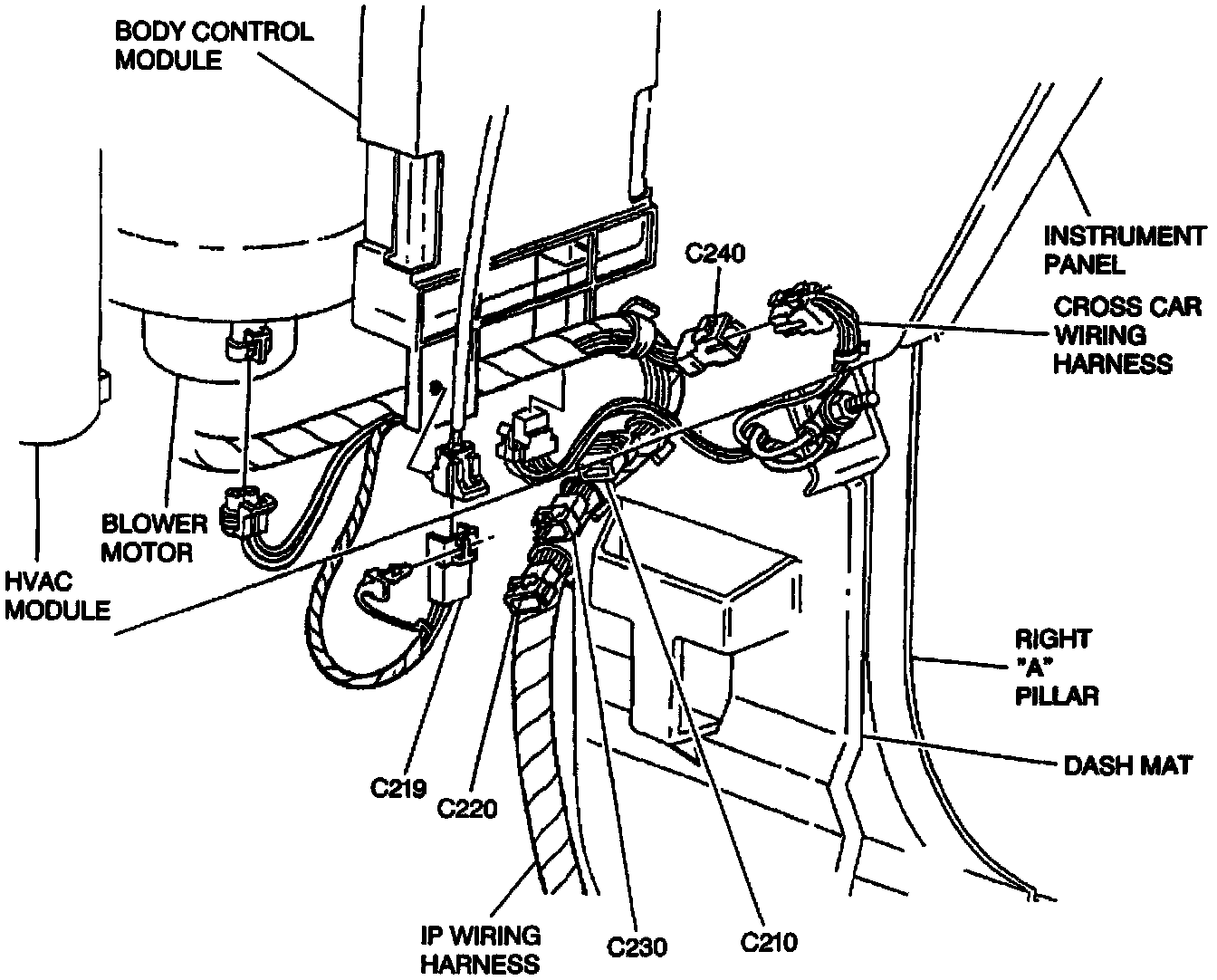 BODY CONTROL MODULE

INSTRUMENT PANEL

C240

CROSS CAR WIRING HARNESS

BLOWER MOTOR

HVAC MODULE

RIGHT "A" PILLAR

DASH MAT

C219

C220

IP WIRING HARNESS

C230

C210