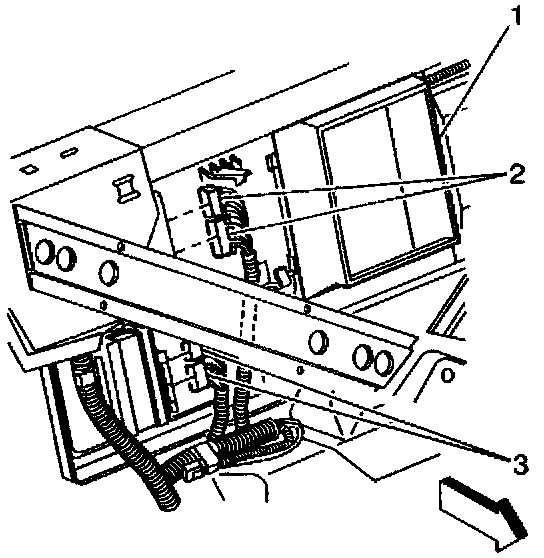 1
2
3