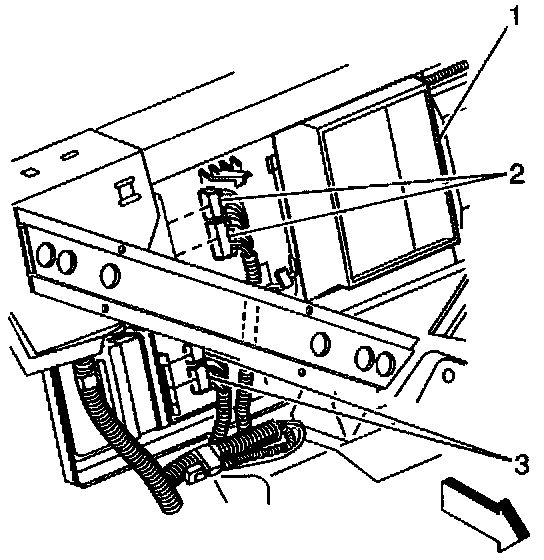 1
2
3