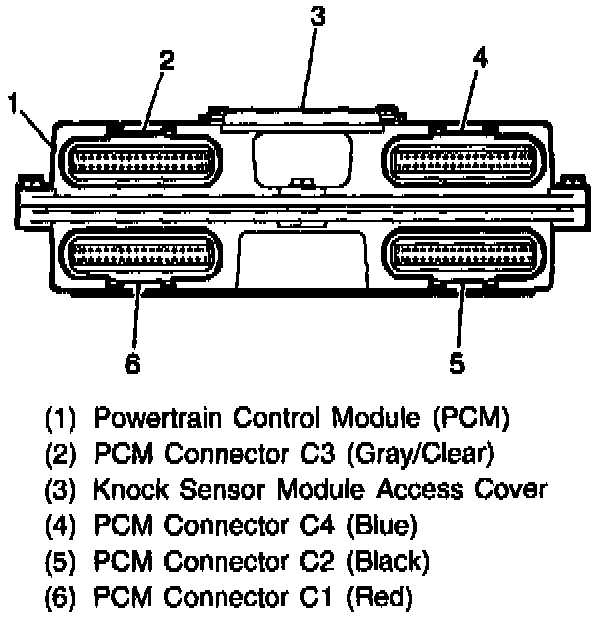 3
2
4
1
6
5

(1) Powertrain Control Module (PCM)
(2) PCM Connector C3 (Gray/Clear)
(3) Knock Sensor Module Access Cover
(4) PCM Connector C4 (Blue)
(5) PCM Connector C2 (Black)
(6) PCM Connector C1 (Red)