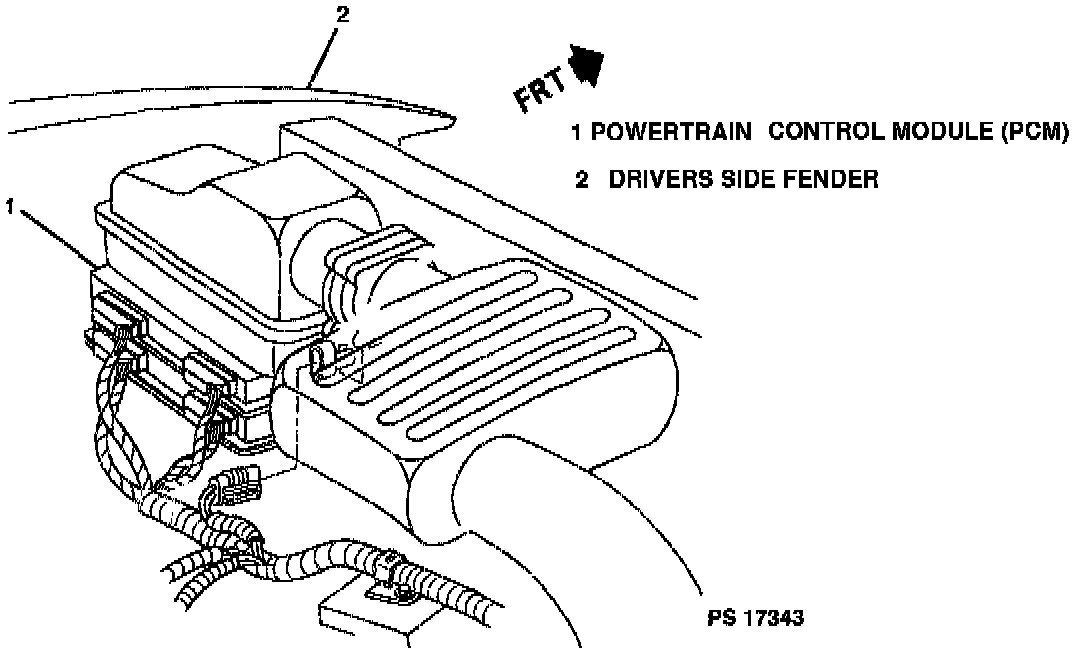 2

FRT

1 POWERTRAIN CONTROL MODULE (PCM)

2 DRIVERS SIDE FENDER

1

PS 17343