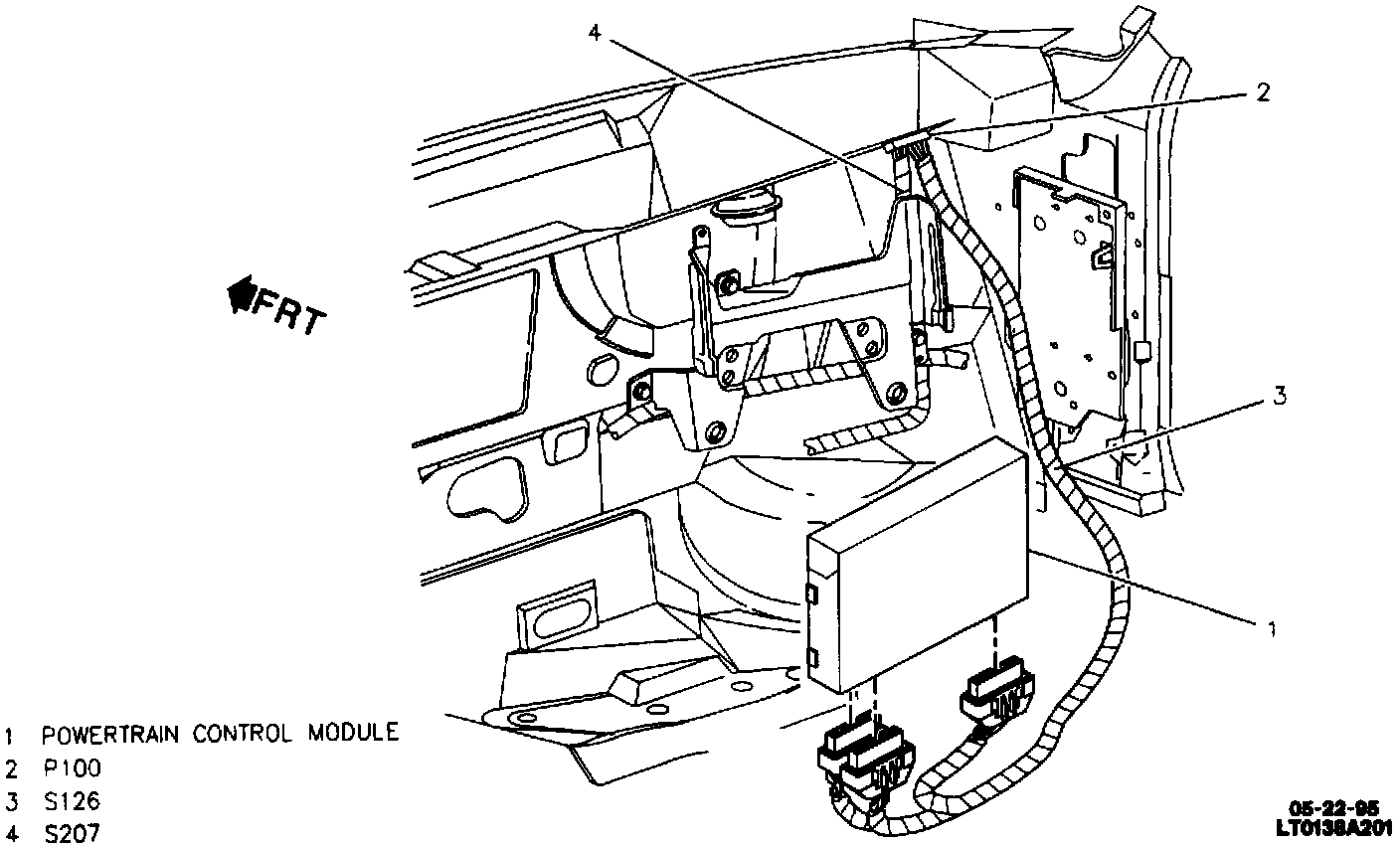 4

2

FRT

3

1

1 POWERTRAIN CONTROL MODULE
2 P100
3 S126
4 S207

05-22-95
LT0138A201