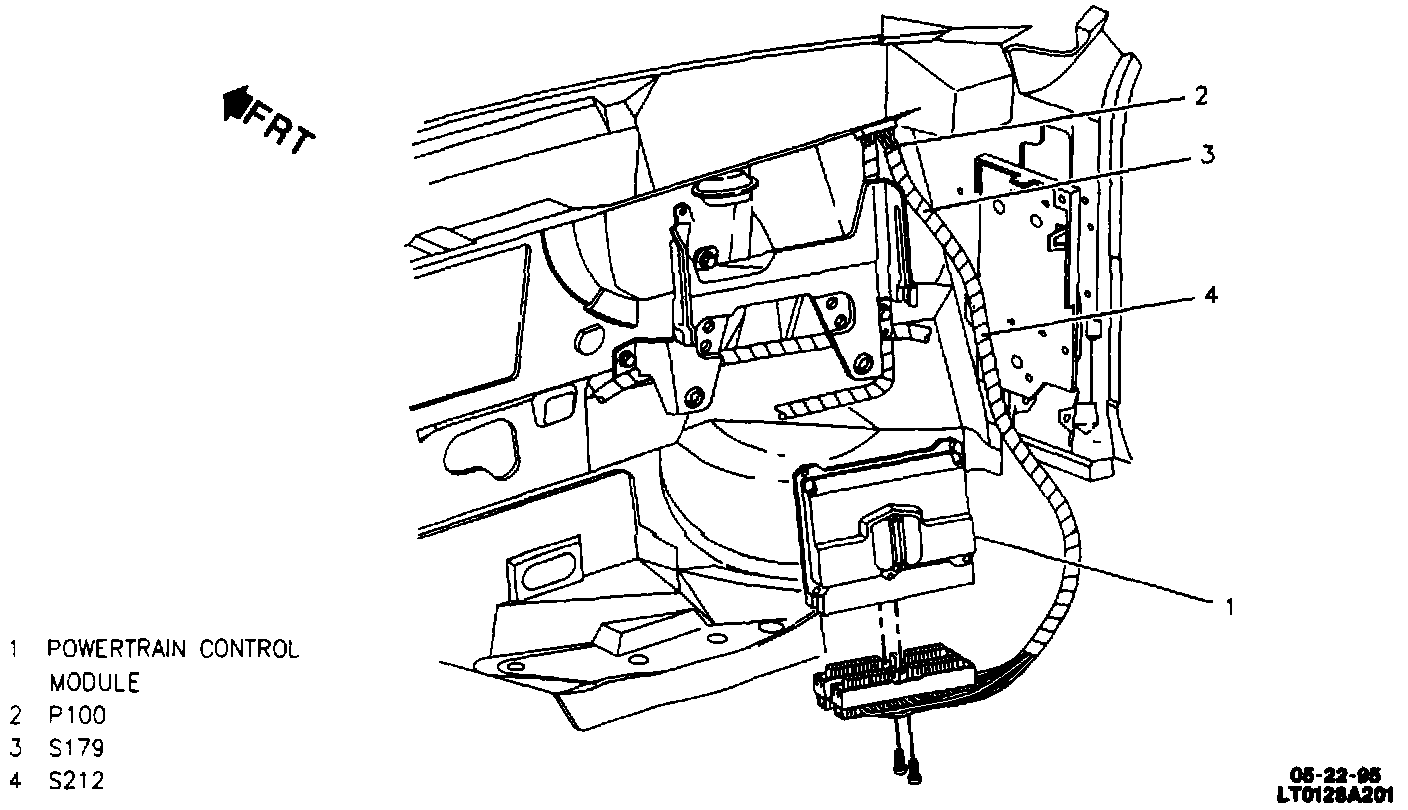 FRT

2

3

4

1

1 POWERTRAIN CONTROL MODULE
2 P100
3 S179
4 S212

05-22-95
LT0128A201