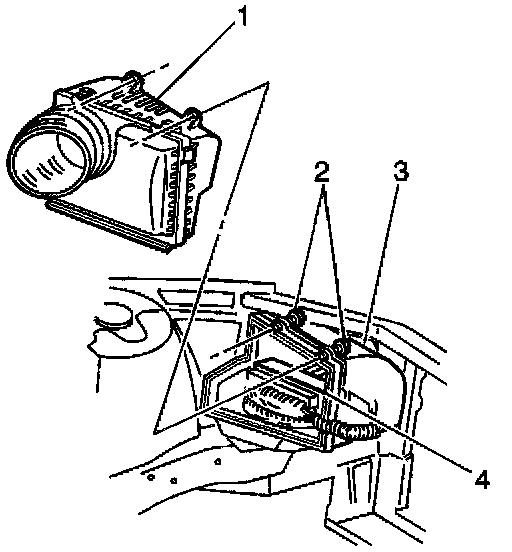 1
2
3
4