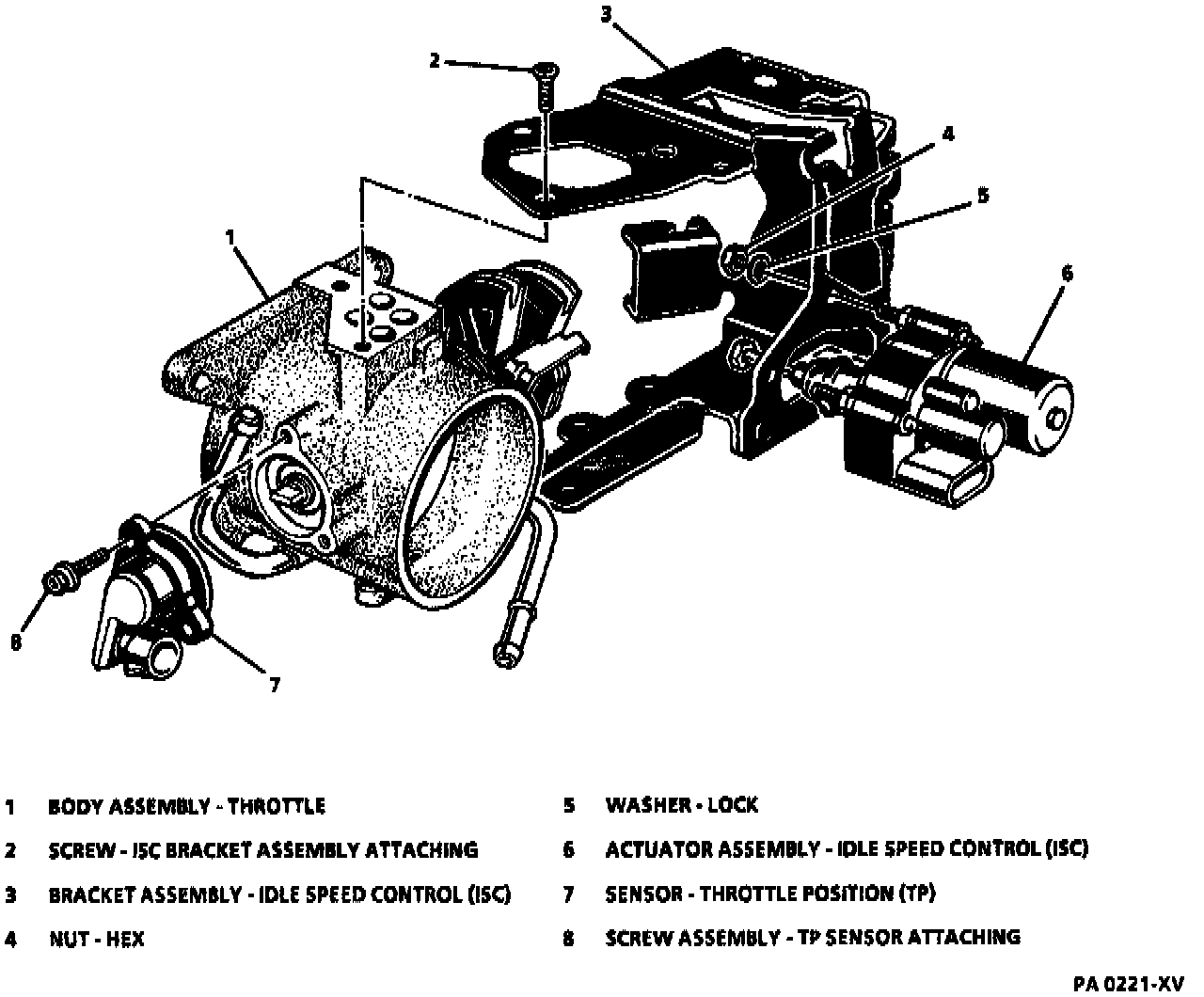 3
2
4
5
1
6
8
7

1 BODY ASSEMBLY - THROTTLE
2 SCREW - ISC BRACKET ASSEMBLY ATTACHING
3 BRACKET ASSEMBLY - IDLE SPEED CONTROL (ISC)
4 NUT - HEX

5 WASHER - LOCK
6 ACTUATOR ASSEMBLY - IDLE SPEED CONTROL (ISC)
7 SENSOR - THROTTLE POSITION (TP)
8 SCREW ASSEMBLY - TP SENSOR ATTACHING

PA 0221-XV