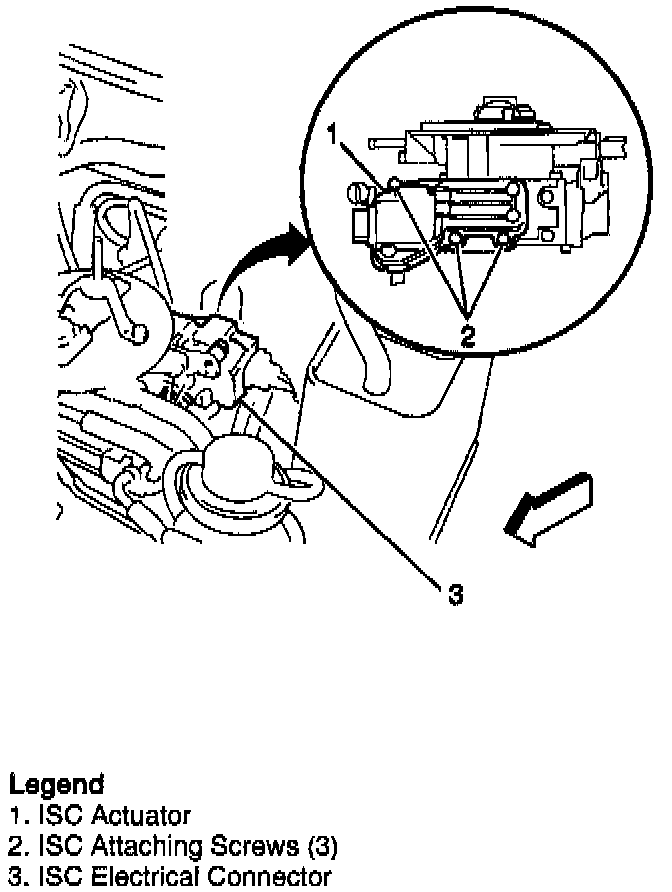 1

2

3

Legend
1. ISC Actuator
2. ISC Attaching Screws (3)
3. ISC Electrical Connector