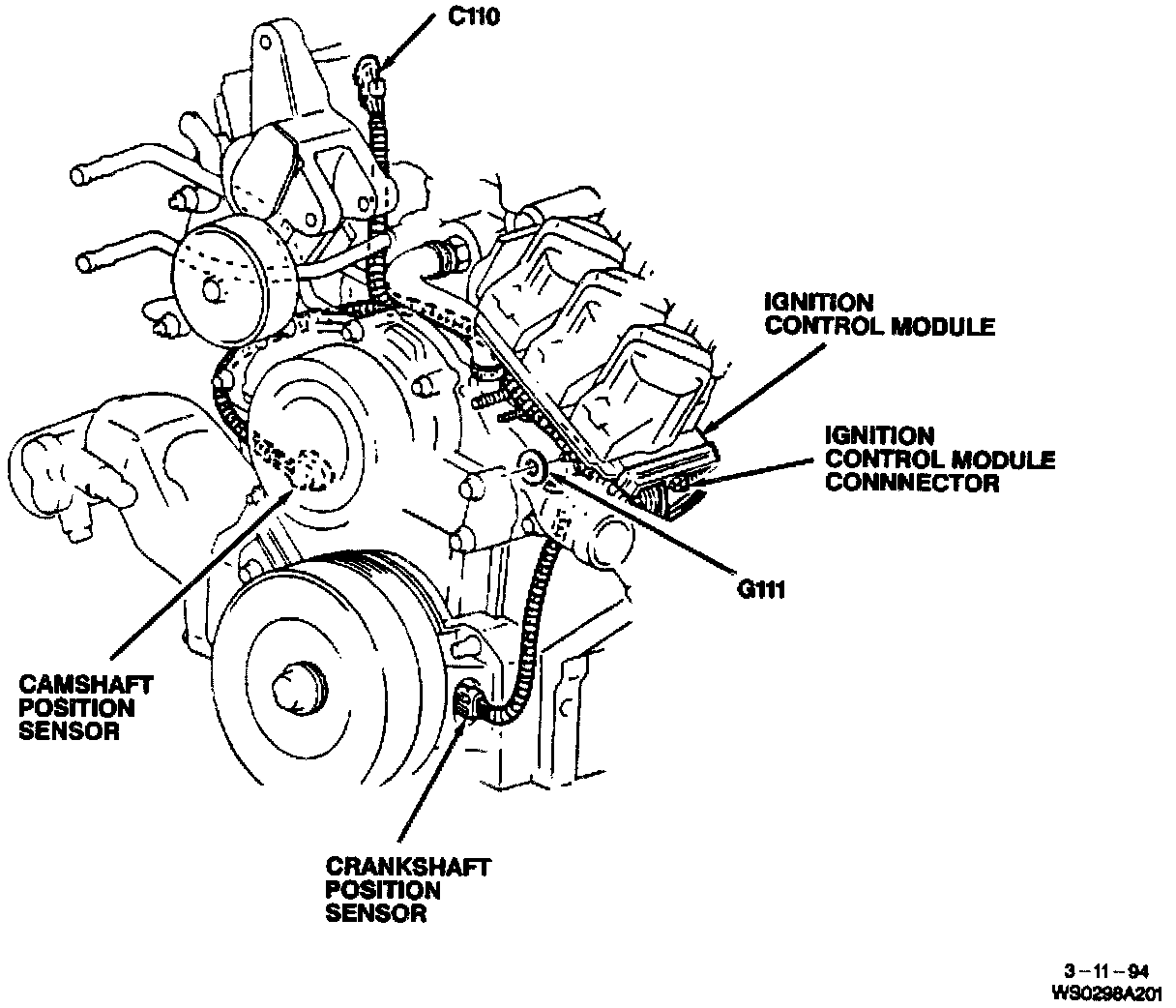 C110

IGNITION
CONTROL MODULE

IGNITION
CONTROL MODULE
CONNNECTOR

G111

CAMSHAFT
POSITION
SENSOR

CRANKSHAFT
POSITION
SENSOR

3 – 11 – 94
WS0298A201