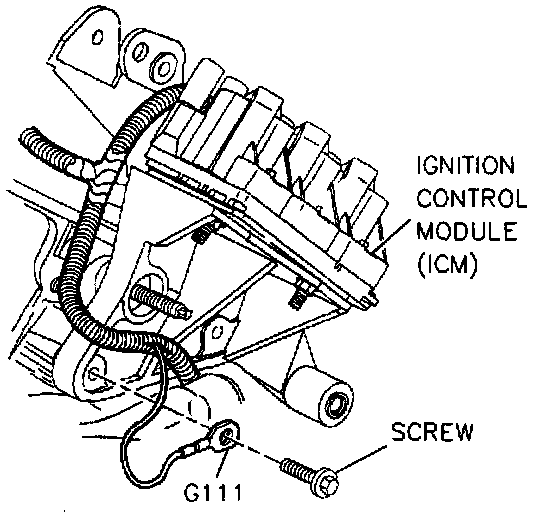 IGNITION CONTROL MODULE (ICM)

SCREW

G111