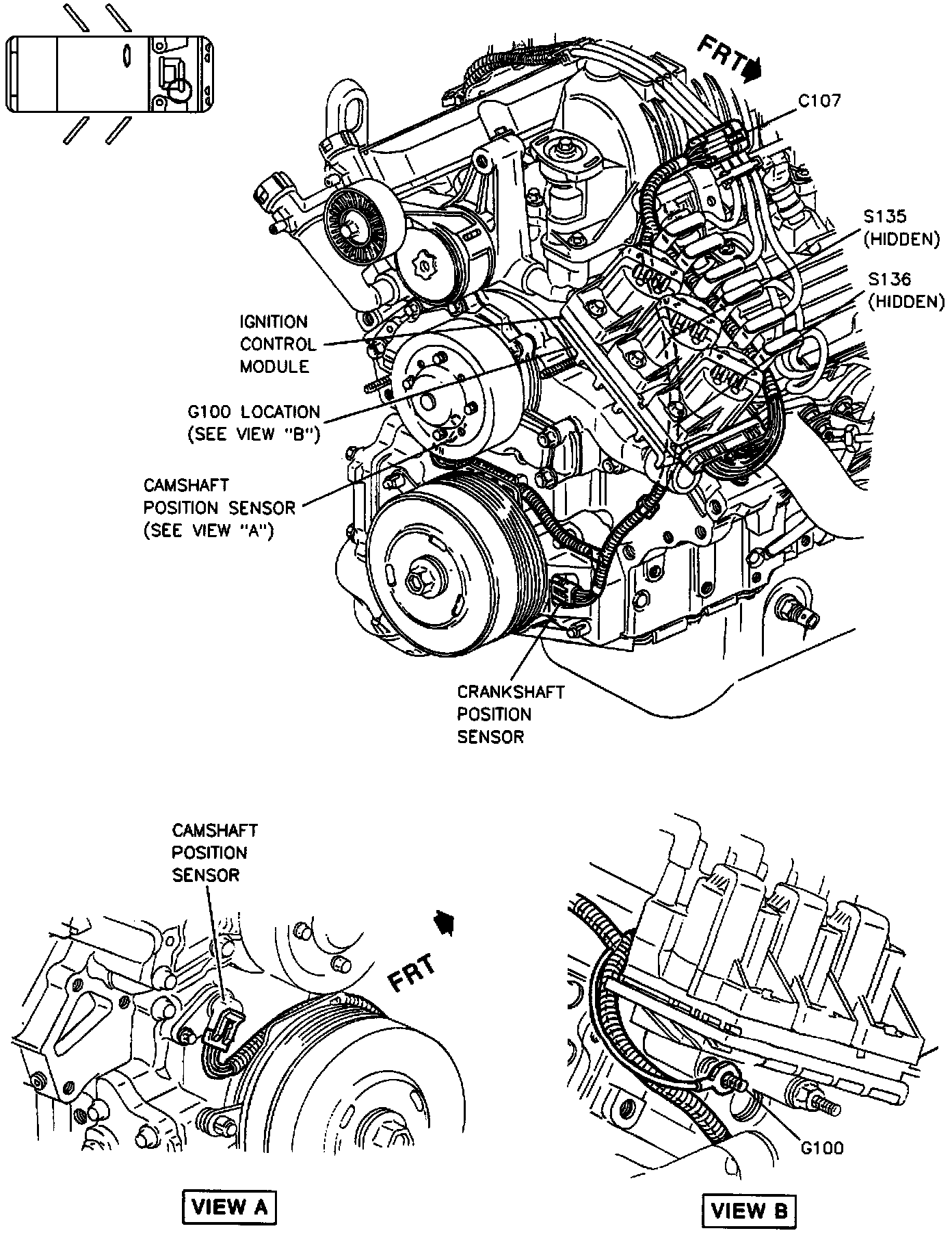 FRT

C107

S135
(HIDDEN)

S136
(HIDDEN)

IGNITION
CONTROL
MODULE

G100 LOCATION
(SEE VIEW "B")

CAMSHAFT
POSITION SENSOR
(SEE VIEW "A")

CRANKSHAFT
POSITION
SENSOR

CAMSHAFT
POSITION
SENSOR

FRT

G100

VIEW A

VIEW B