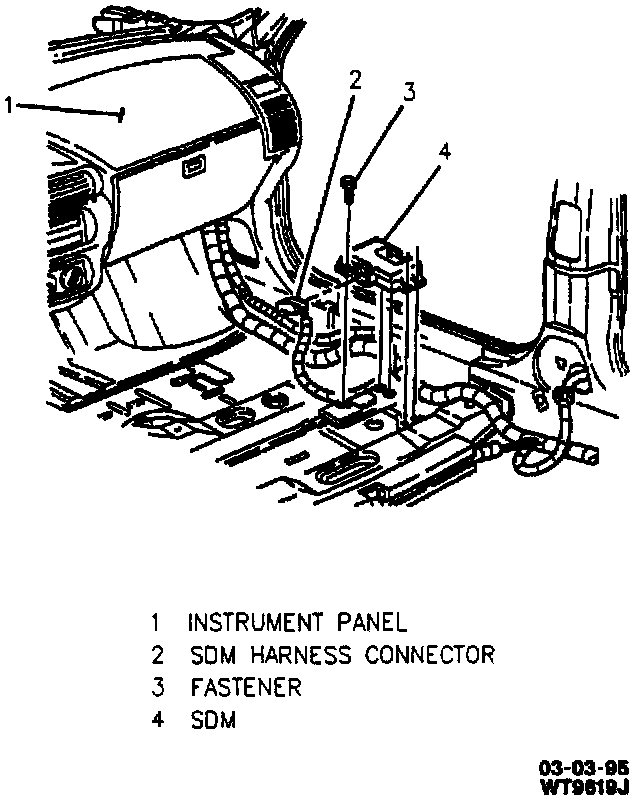 1
2
3
4

1 INSTRUMENT PANEL
2 SDM HARNESS CONNECTOR
3 FASTENER
4 SDM

03-03-95
WT9619J