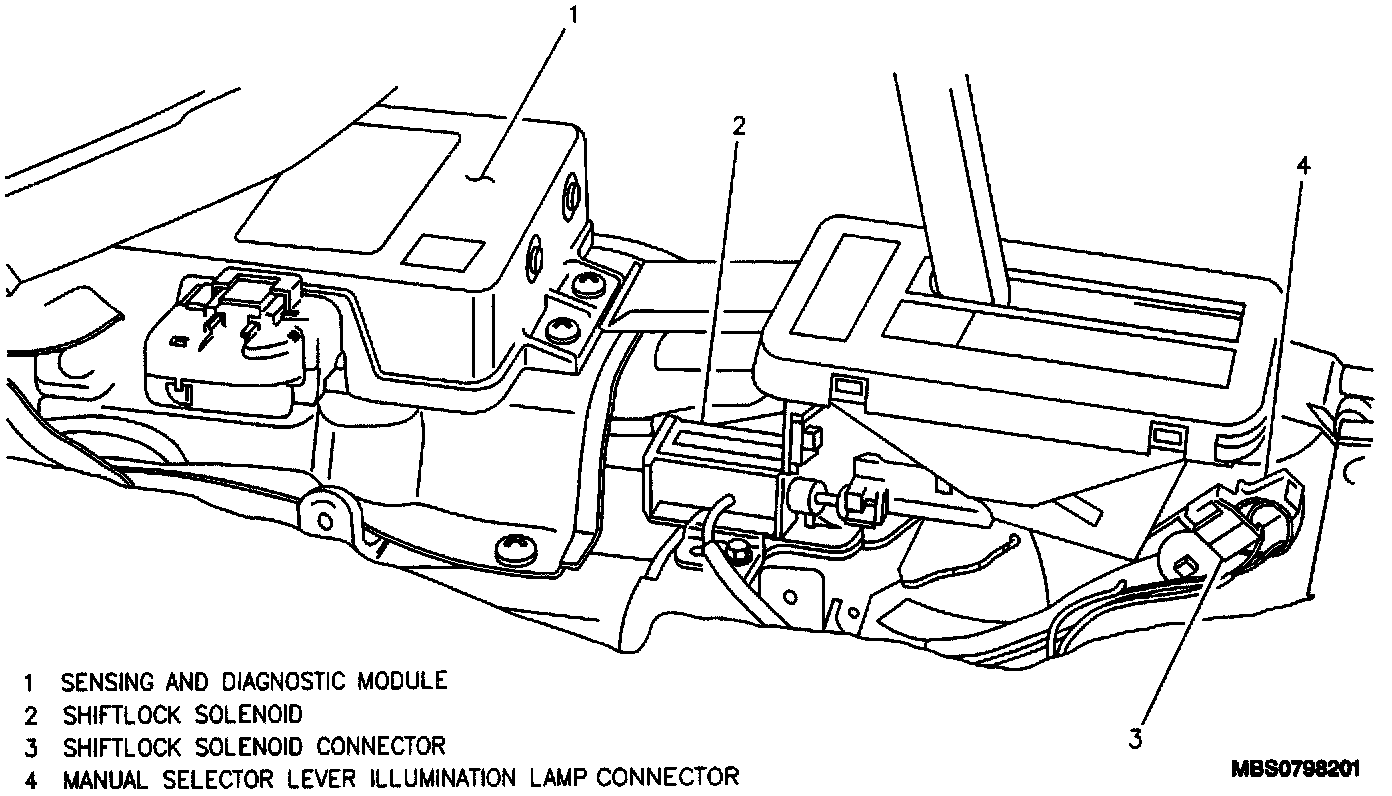 1
2
4
3

1 SENSING AND DIAGNOSTIC MODULE
2 SHIFTLOCK SOLENOID
3 SHIFTLOCK SOLENOID CONNECTOR
4 MANUAL SELECTOR LEVER ILLUMINATION LAMP CONNECTOR

MBS0798201