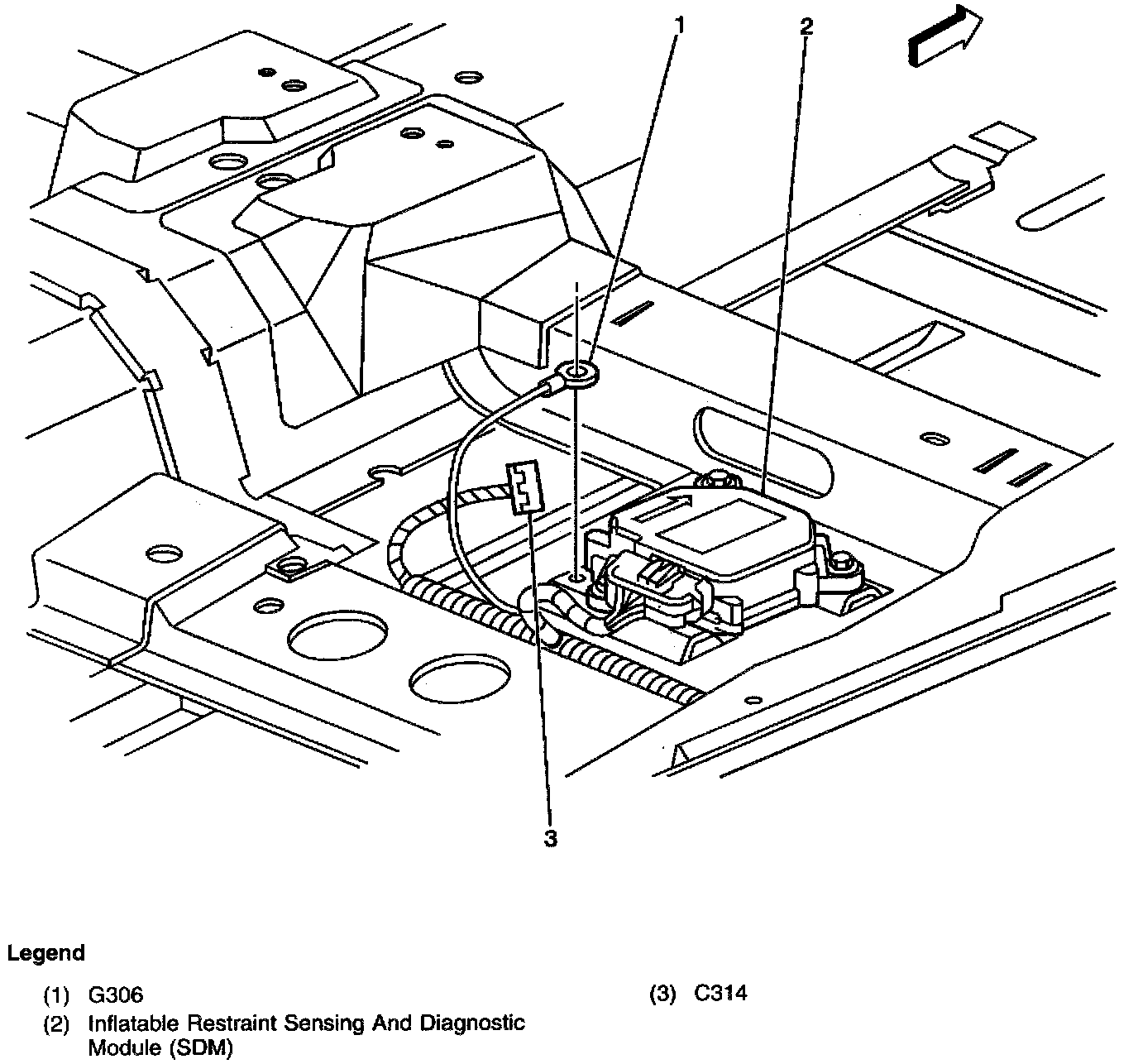 1
2
3

Legend

(1) G306
(2) Inflatable Restraint Sensing And Diagnostic Module (SDM)

(3) C314