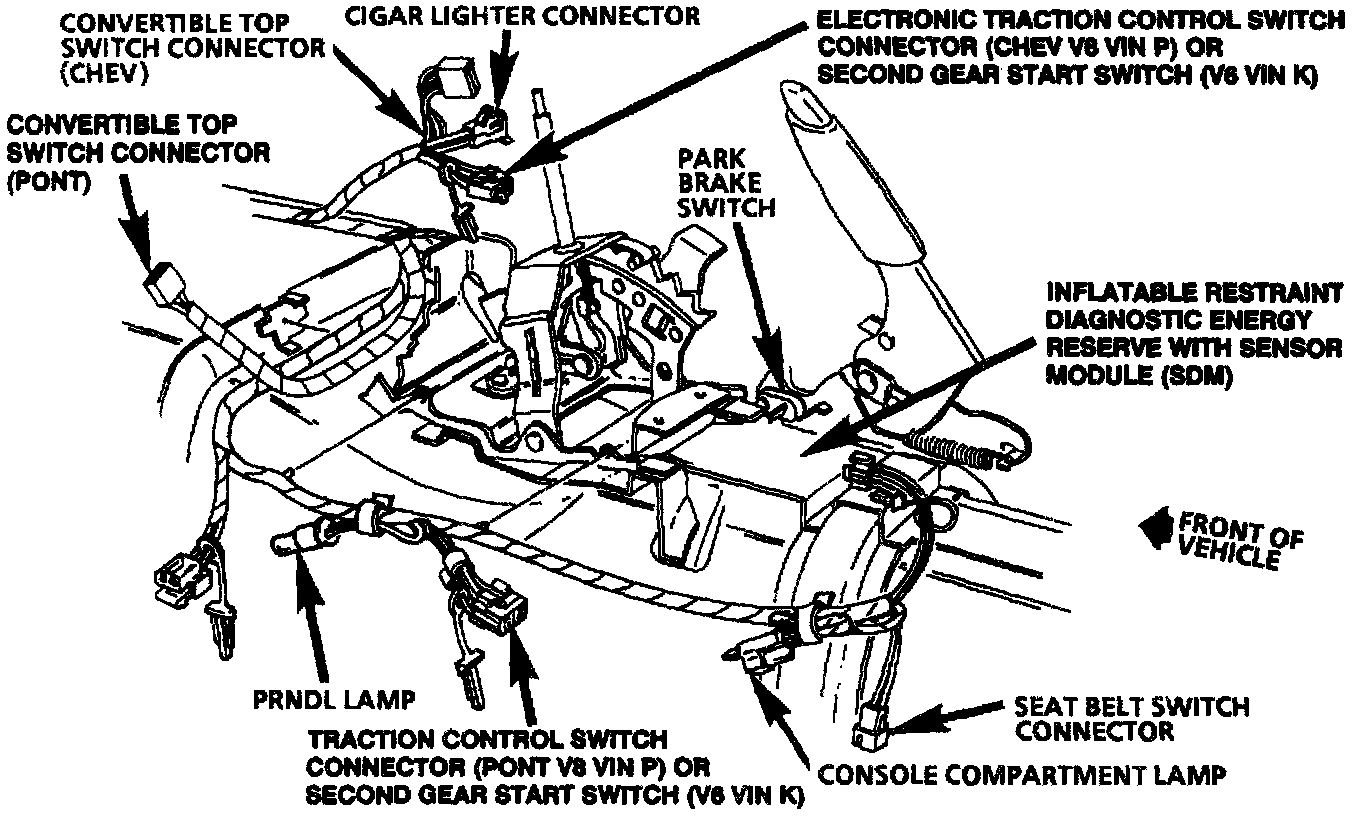 CONVERTIBLE TOP SWITCH CONNECTOR (CHEV)

CIGAR LIGHTER CONNECTOR

ELECTRONIC TRACTION CONTROL SWITCH CONNECTOR (CHEV V8 VIN P) OR SECOND GEAR START SWITCH (V6 VIN K)

CONVERTIBLE TOP SWITCH CONNECTOR (PONT)

PARK BRAKE SWITCH

INFLATABLE RESTRAINT DIAGNOSTIC ENERGY RESERVE WITH SENSOR MODULE (SDM)

FRONT OF VEHICLE

PRNDL LAMP

TRACTION CONTROL SWITCH CONNECTOR (PONT V8 VIN P) OR SECOND GEAR START SWITCH (V6 VIN K)

SEAT BELT SWITCH CONNECTOR

CONSOLE COMPARTMENT LAMP