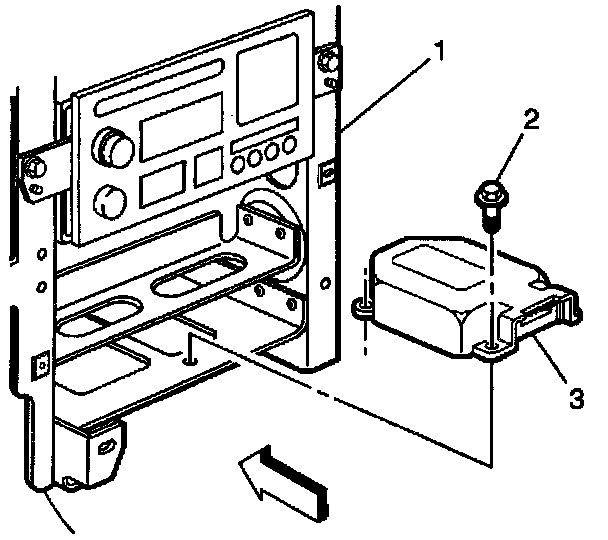 1
2
3