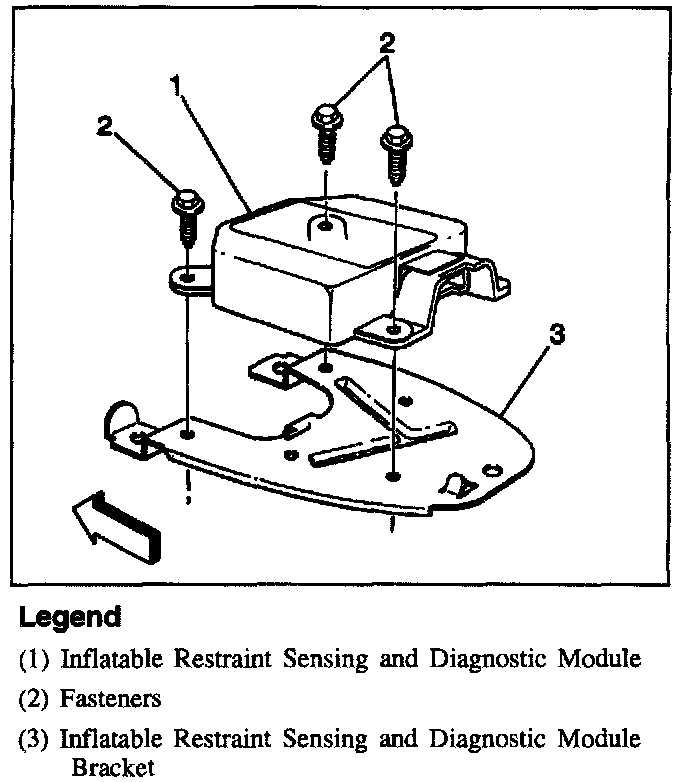 2
1
2
3

Legend

(1) Inflatable Restraint Sensing and Diagnostic Module

(2) Fasteners

(3) Inflatable Restraint Sensing and Diagnostic Module Bracket