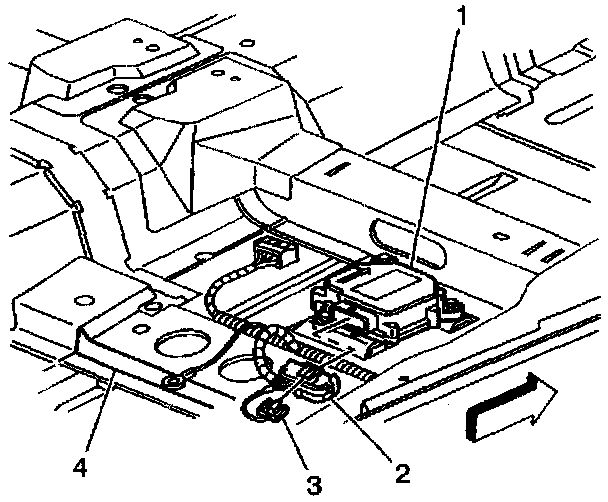 1
4
3
2