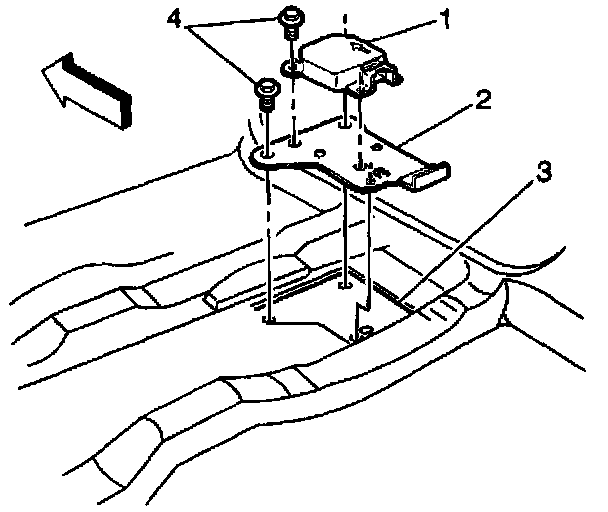 4
1
2
3