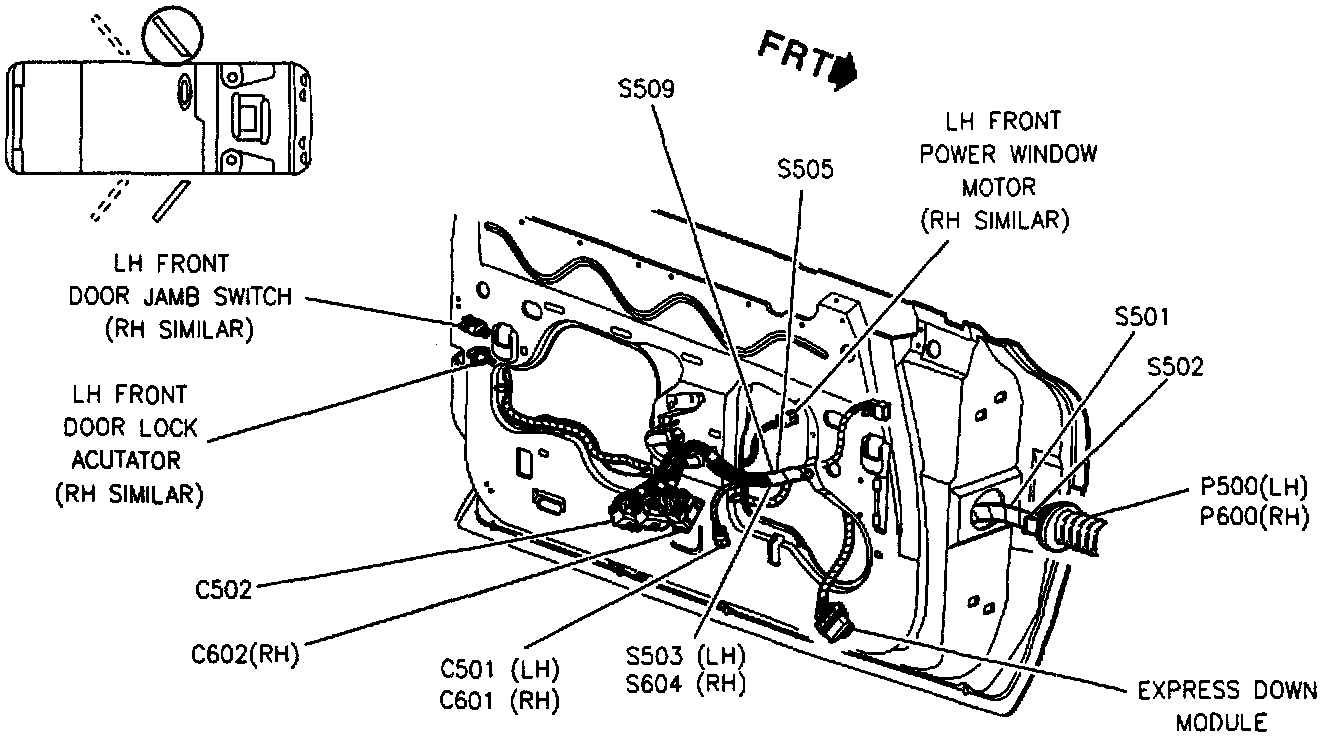 FRT

S509

S505

LH FRONT POWER WINDOW MOTOR (RH SIMILAR)

LH FRONT DOOR JAMB SWITCH (RH SIMILAR)

LH FRONT DOOR LOCK ACUTATOR (RH SIMILAR)

S501

S502

P500(LH)
P600(RH)

C502

C602(RH)

C501 (LH)
C601 (RH)

S503 (LH)
S604 (RH)

EXPRESS DOWN MODULE