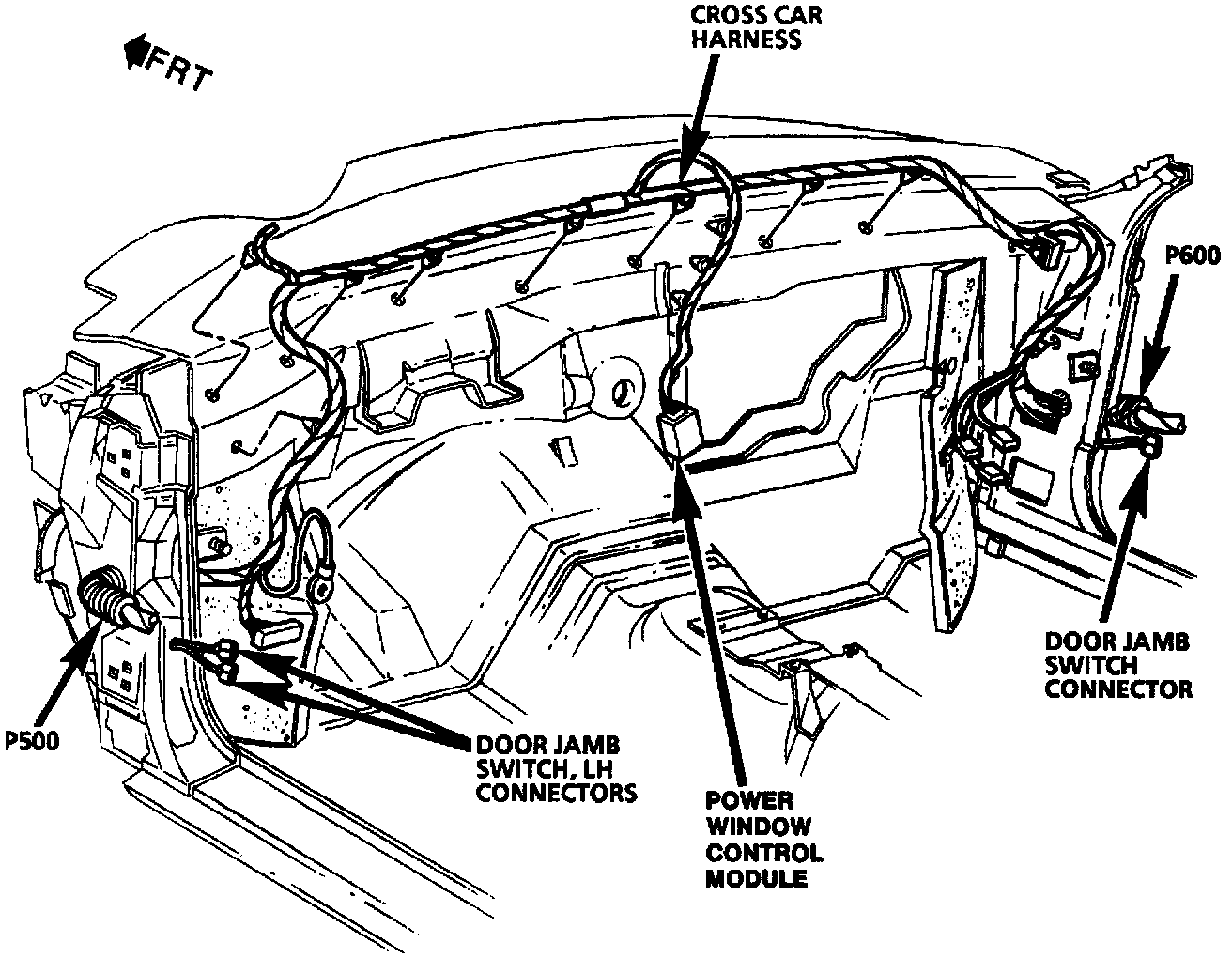 FRT

CROSS CAR HARNESS

P600

DOOR JAMB SWITCH CONNECTOR

P500

DOOR JAMB SWITCH, LH CONNECTORS

POWER WINDOW CONTROL MODULE