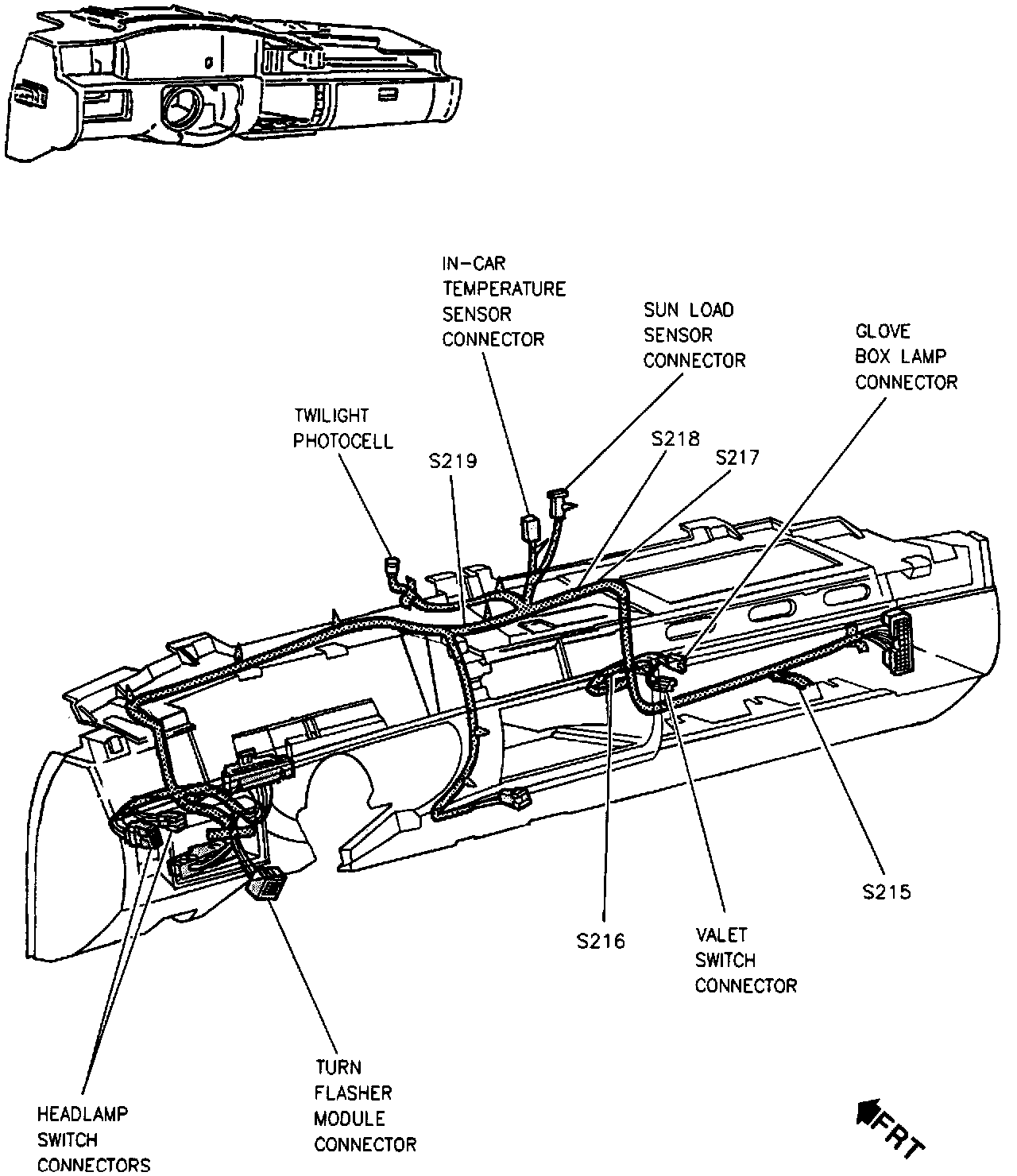 IN-CAR TEMPERATURE SENSOR CONNECTOR

SUN LOAD SENSOR CONNECTOR

GLOVE BOX LAMP CONNECTOR

TWILIGHT PHOTOCELL

S219

S218

S217

S215

S216

VALET SWITCH CONNECTOR

TURN FLASHER MODULE CONNECTOR

HEADLAMP SWITCH CONNECTORS

FRT