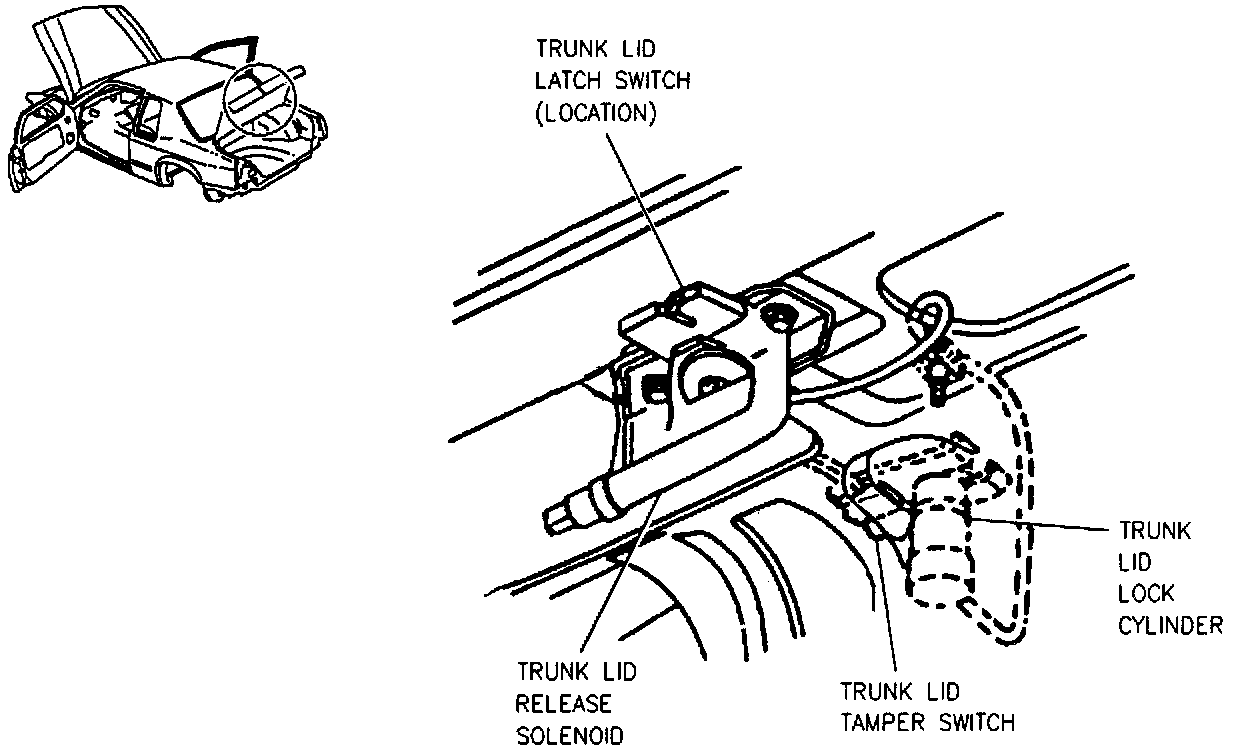 TRUNK LID
LATCH SWITCH
(LOCATION)

TRUNK
LID
LOCK
CYLINDER

TRUNK LID
RELEASE
SOLENOID

TRUNK LID
TAMPER SWITCH