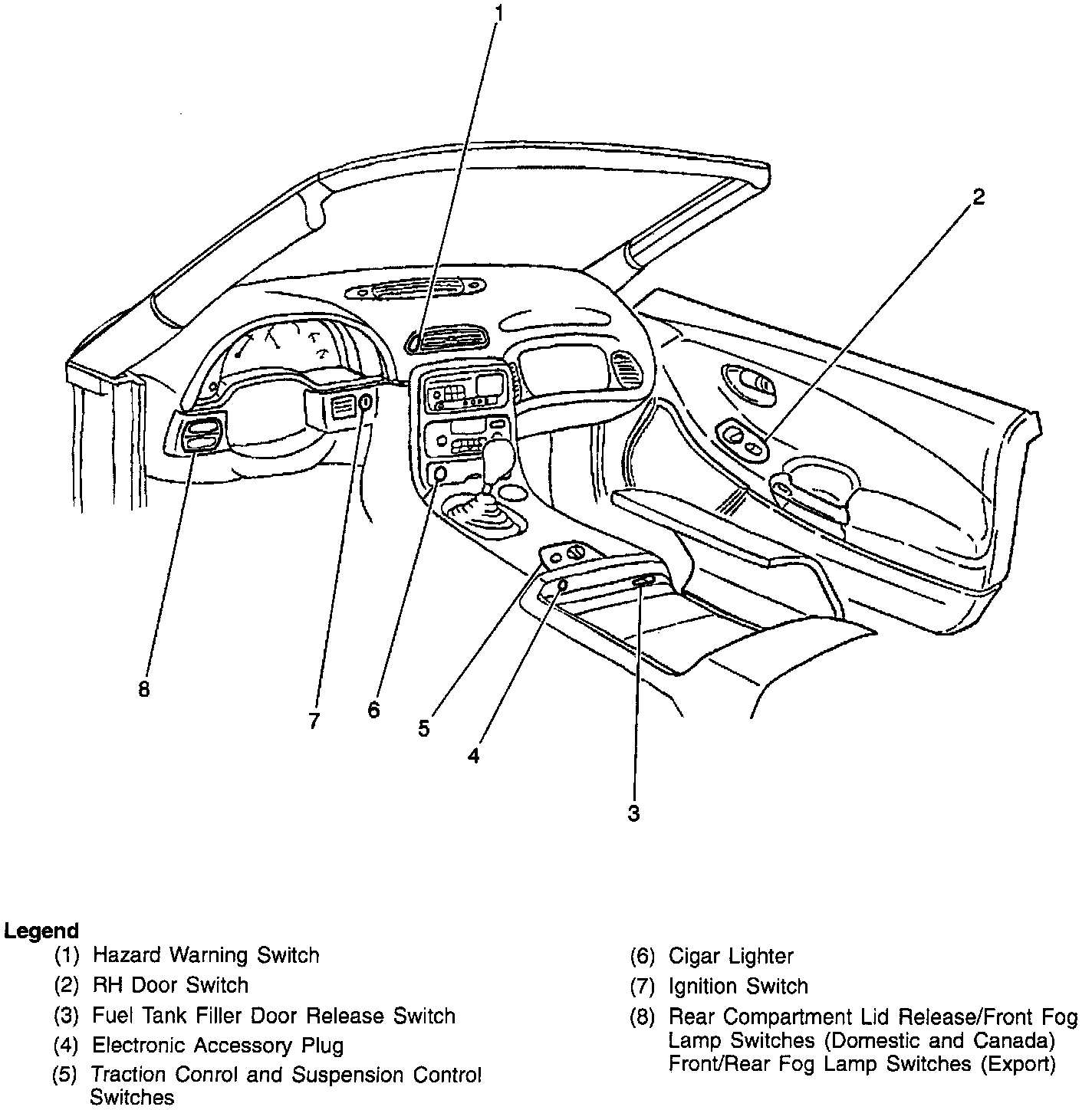 1
2
8
7
6
5
4
3

Legend
(1) Hazard Warning Switch
(2) RH Door Switch
(3) Fuel Tank Filler Door Release Switch
(4) Electronic Accessory Plug
(5) Traction Conrol and Suspension Control Switches
(6) Cigar Lighter
(7) Ignition Switch
(8) Rear Compartment Lid Release/Front Fog Lamp Switches (Domestic and Canada) Front/Rear Fog Lamp Switches (Export)