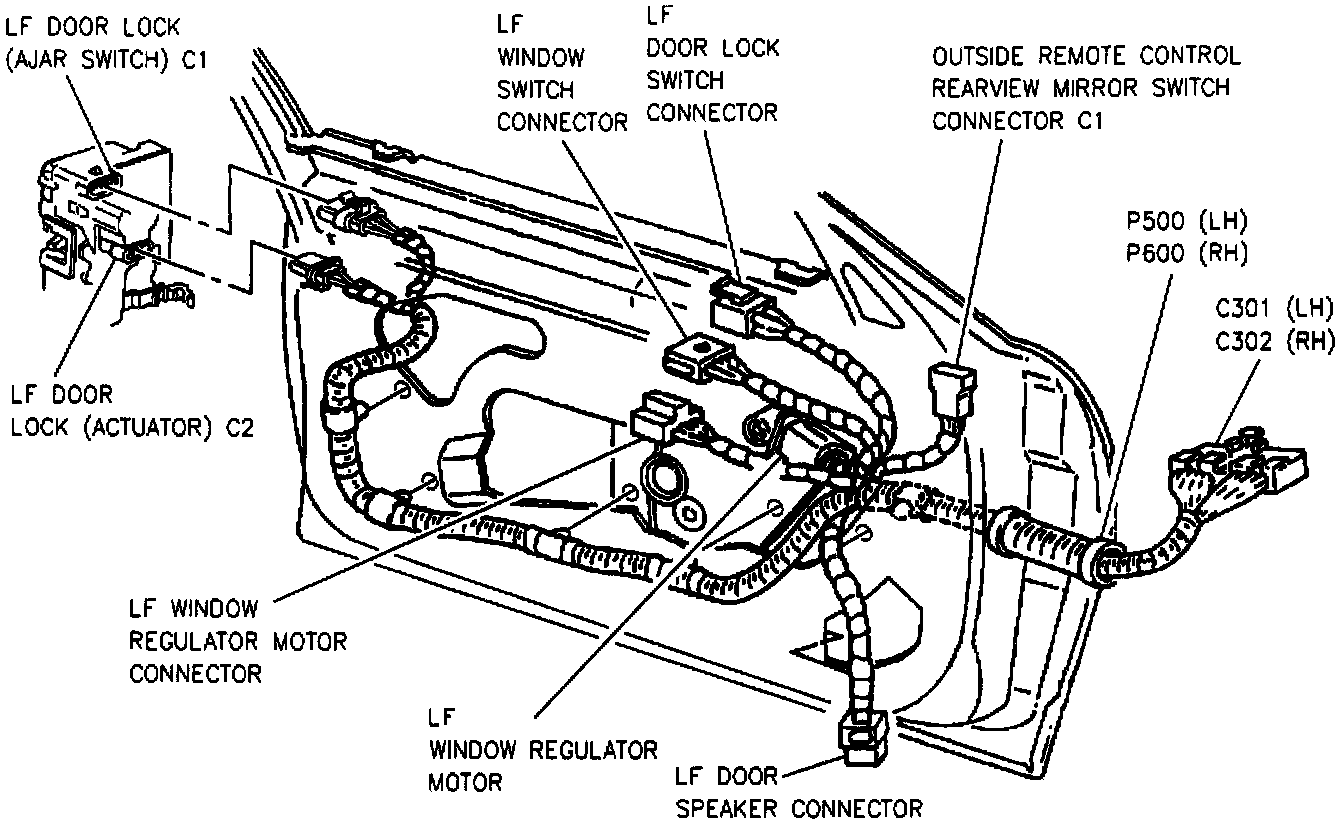 LF DOOR LOCK (AJAR SWITCH) C1

LF WINDOW SWITCH CONNECTOR

LF DOOR LOCK SWITCH CONNECTOR

OUTSIDE REMOTE CONTROL REARVIEW MIRROR SWITCH CONNECTOR C1

P500 (LH)
P600 (RH)

C301 (LH)
C302 (RH)

LF DOOR LOCK (ACTUATOR) C2

LF WINDOW REGULATOR MOTOR CONNECTOR

LF WINDOW REGULATOR MOTOR

LF DOOR SPEAKER CONNECTOR