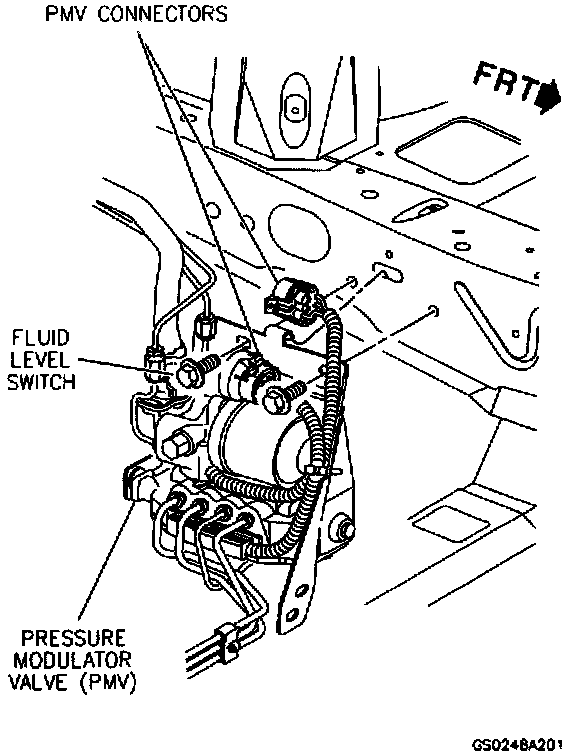 PMV CONNECTORS

FRT

FLUID LEVEL SWITCH

PRESSURE MODULATOR VALVE (PMV)

GS0248A201