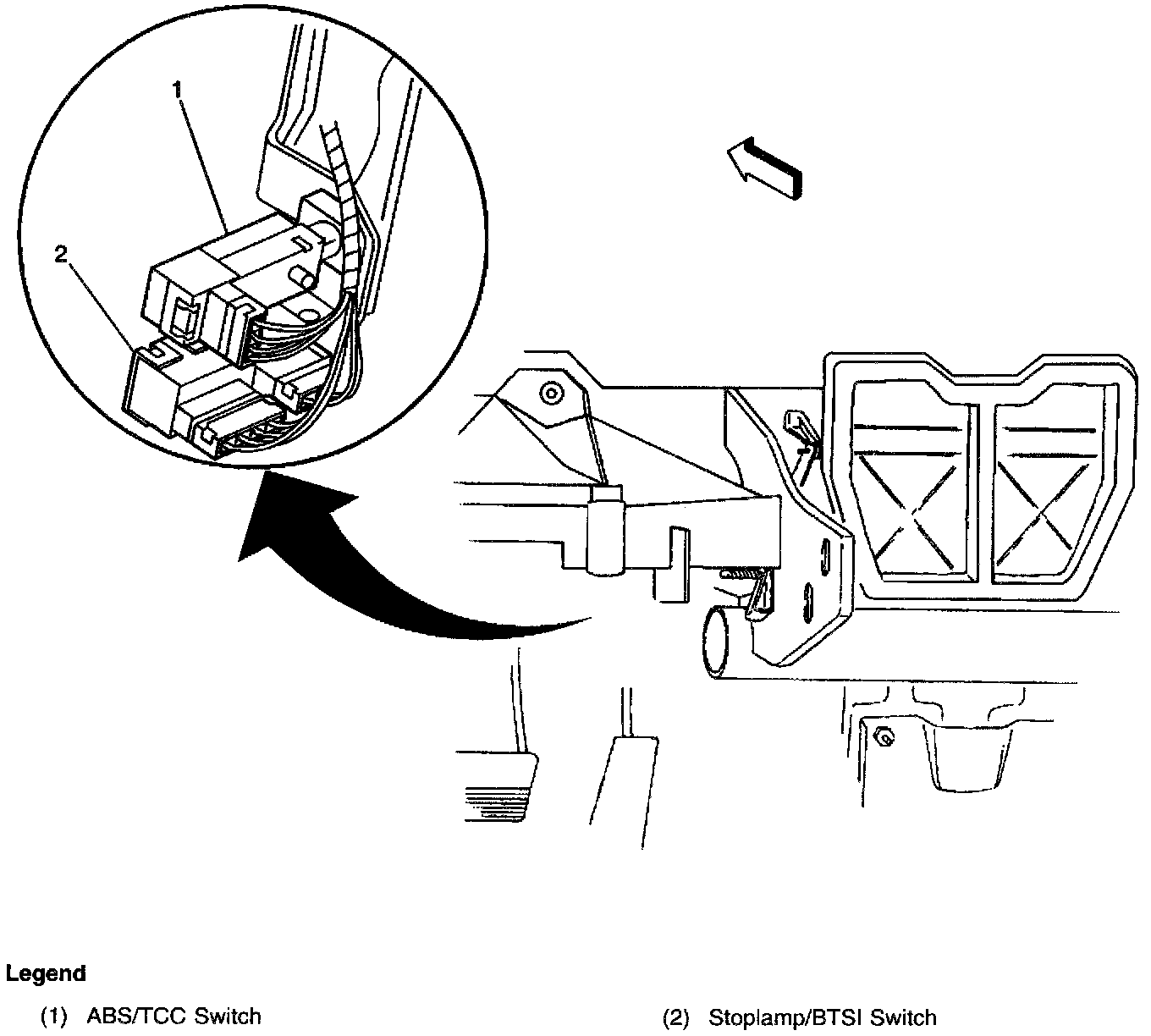 1

2

Legend

(1) ABS/TCC Switch

(2) Stoplamp/BTSI Switch