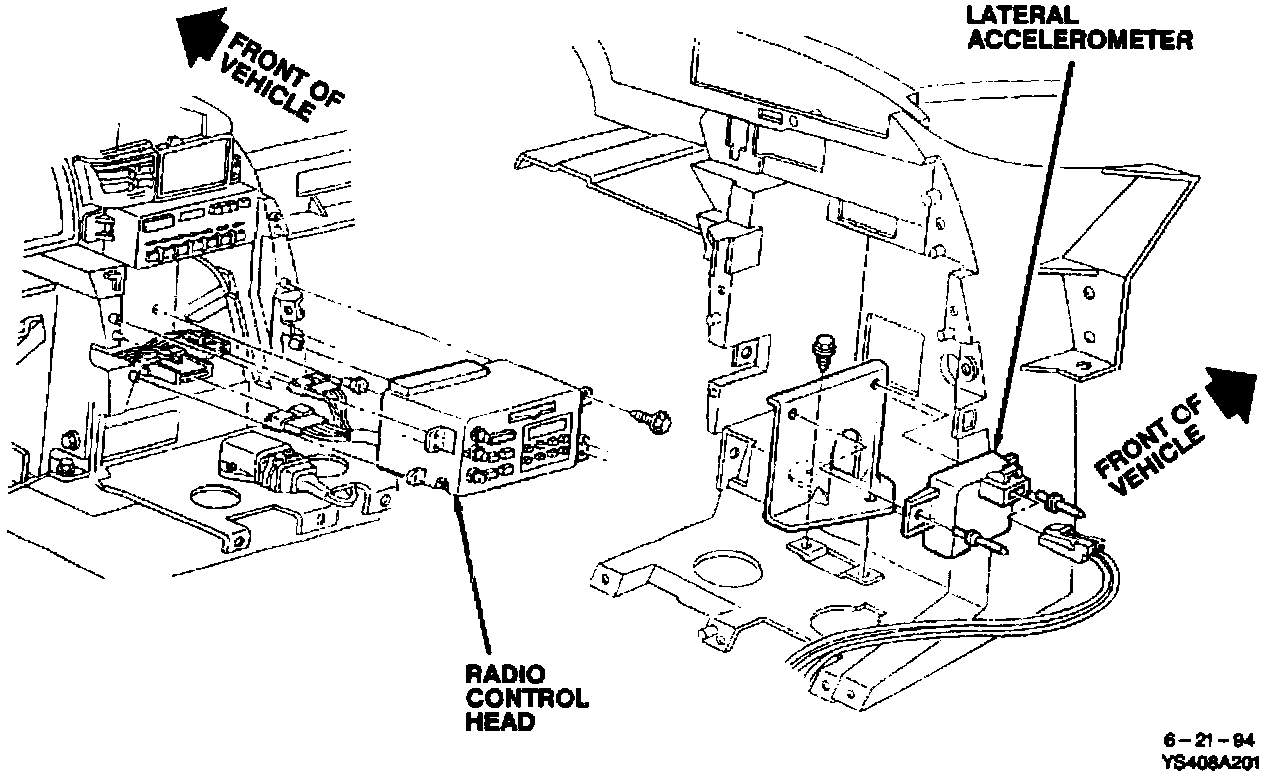 FRONT OF VEHICLE

LATERAL ACCELEROMETER

FRONT OF VEHICLE

RADIO CONTROL HEAD

6 – 21 – 94
YS408A201